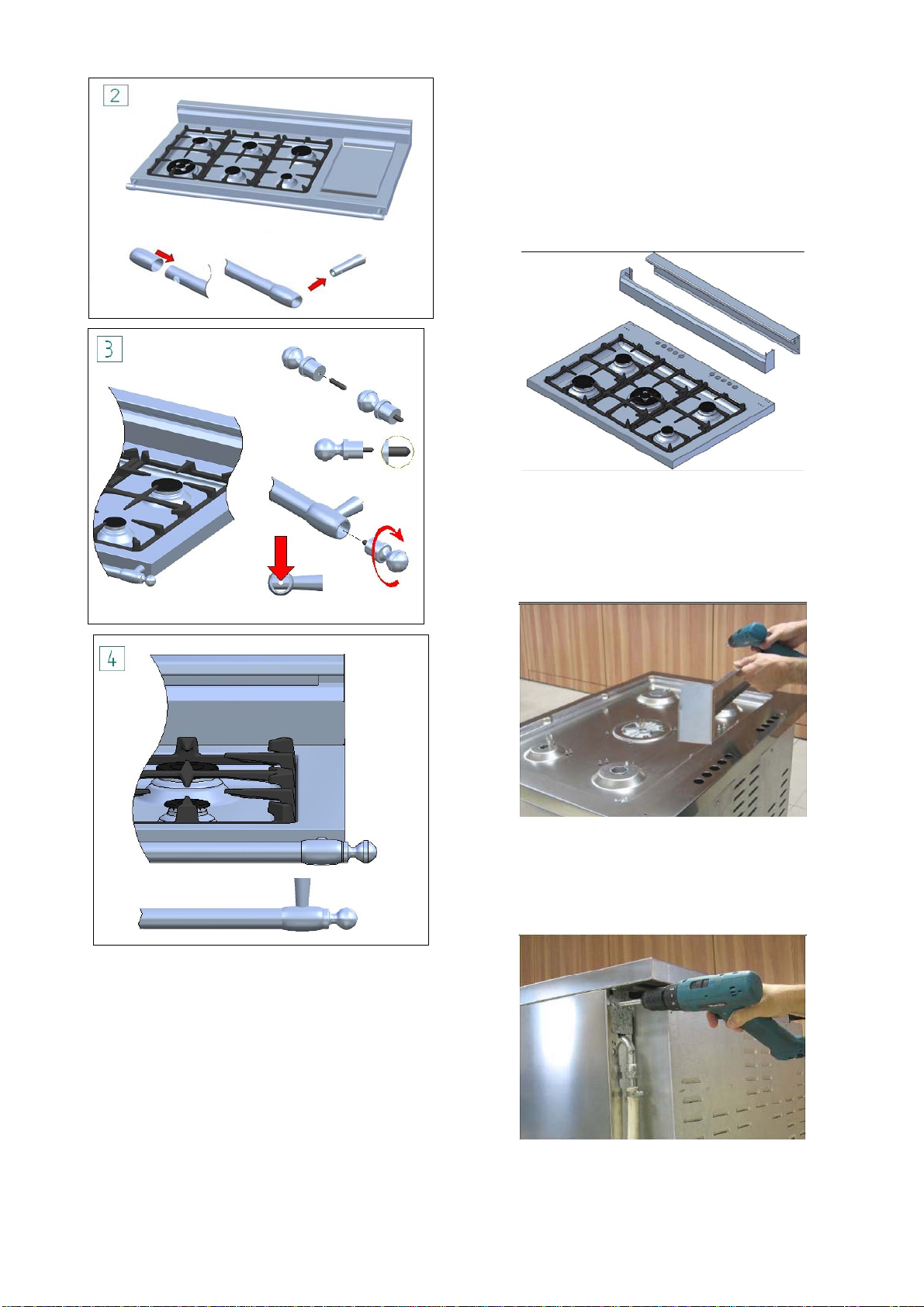 2

3

4