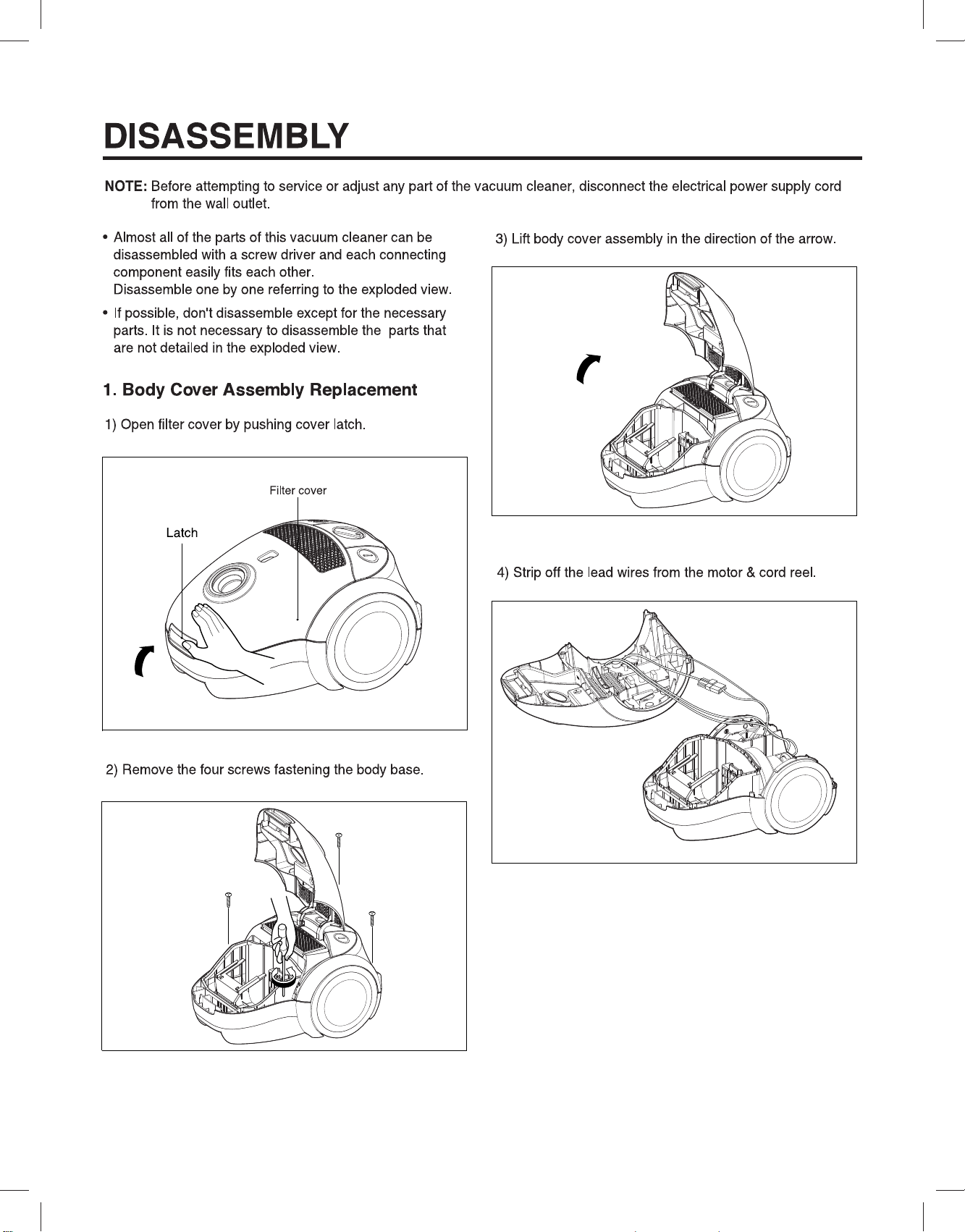 DISASSEMBLY

NOTE: Before attempting to service or adjust any part of the vacuum cleaner, disconnect the electrical power supply cord from the wall outlet.

• Almost all of the parts of this vacuum cleaner can be disassembled with a screw driver and each connecting component easily fits each other.
Disassemble one by one referring to the exploded view.

• If possible, don't disassemble except for the necessary parts. It is not necessary to disassemble the parts that are not detailed in the exploded view.

1. Body Cover Assembly Replacement

1) Open filter cover by pushing cover latch.

Filter cover

Latch

2) Remove the four screws fastening the body base.

3) Lift body cover assembly in the direction of the arrow.

4) Strip off the lead wires from the motor & cord reel.