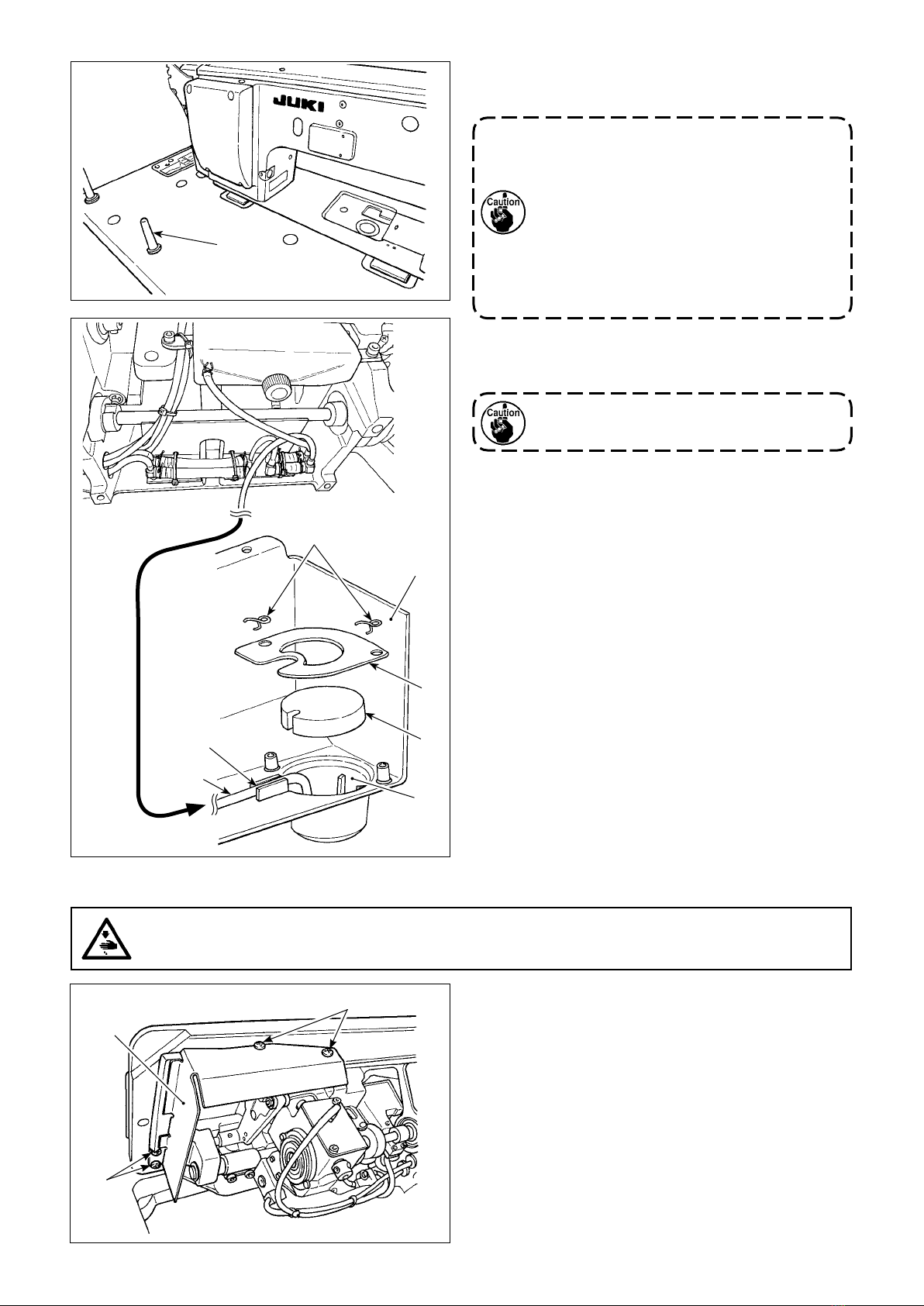 JUKI

Caution

Caution