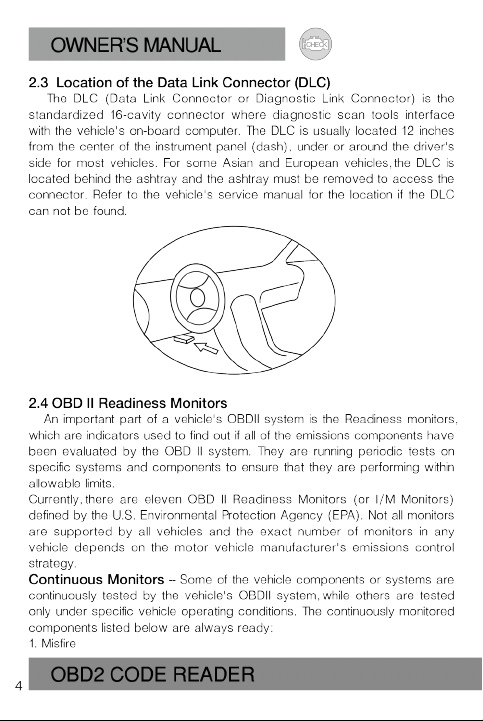 OWNER'S MANUAL

CHECK

2.3 Location of the Data Link Connector (DLC)

The DLC (Data Link Connector or Diagnostic Link Connector) is the standardized 16-cavity connector where diagnostic scan tools interface with the vehicle's on-board computer. The DLC is usually located 12 inches from the center of the instrument panel (dash), under or around the driver's side for most vehicles. For some Asian and European vehicles, the DLC is located behind the ashtray and the ashtray must be removed to access the connector. Refer to the vehicle's service manual for the location if the DLC can not be found.

2.4 OBD II Readiness Monitors

An important part of a vehicle's OBDII system is the Readiness monitors, which are indicators used to find out if all of the emissions components have been evaluated by the OBD II system. They are running periodic tests on specific systems and components to ensure that they are performing within allowable limits.

Currently, there are eleven OBD II Readiness Monitors (or I/M Monitors) defined by the U.S. Environmental Protection Agency (EPA). Not all monitors are supported by all vehicles and the exact number of monitors in any vehicle depends on the motor vehicle manufacturer's emissions control strategy.

Continuous Monitors -- Some of the vehicle components or systems are continuously tested by the vehicle's OBDII system, while others are tested only under specific vehicle operating conditions. The continuously monitored components listed below are always ready:

1. Misfire

4 OBD2 CODE READER