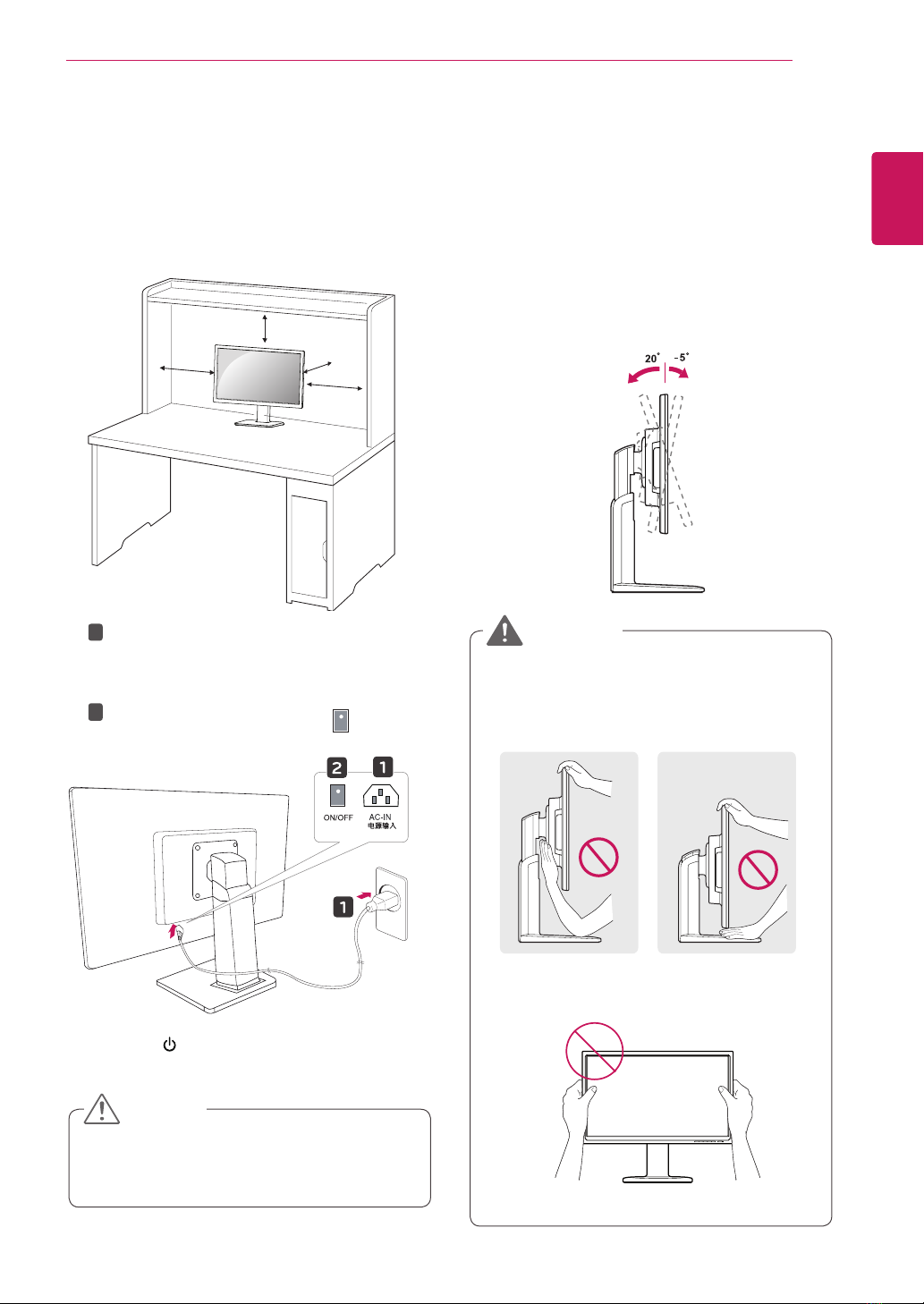 20˚

-5˚

2 1

ON/OFF

AC-IN
电源输入

1