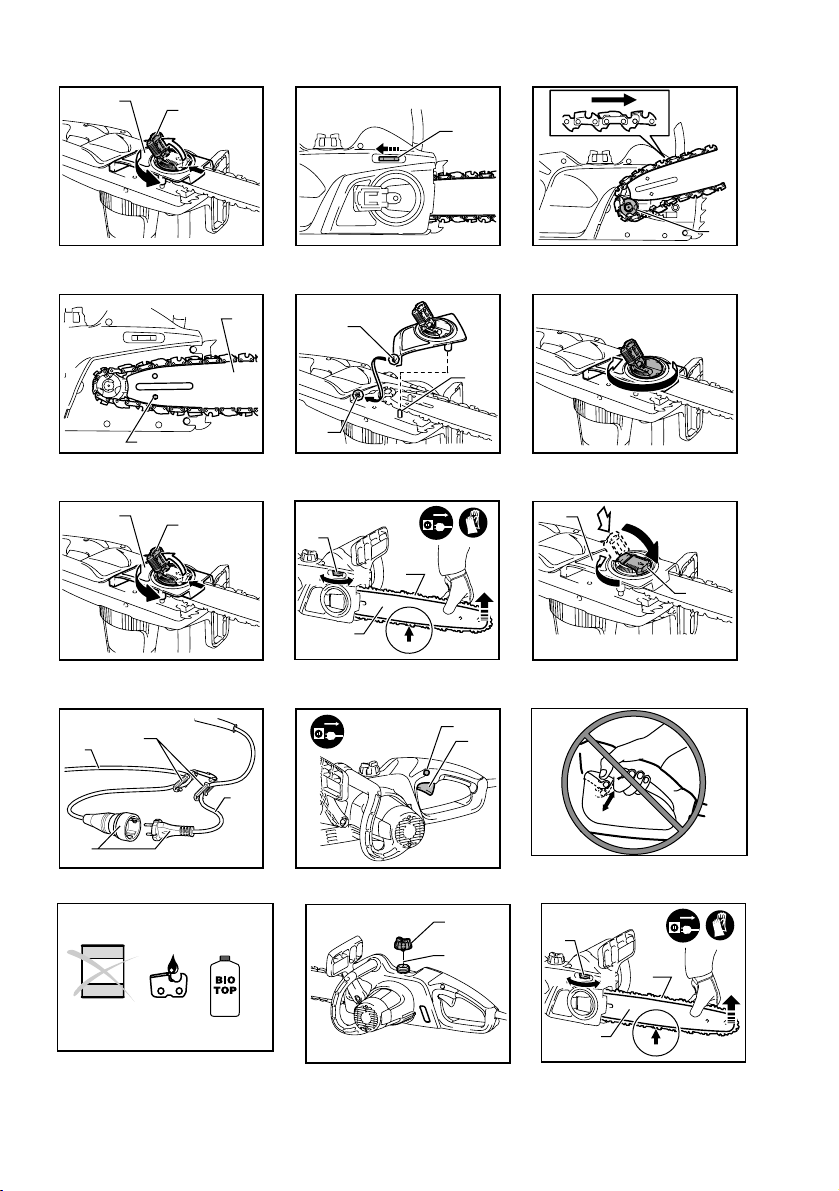 BIO
TOP