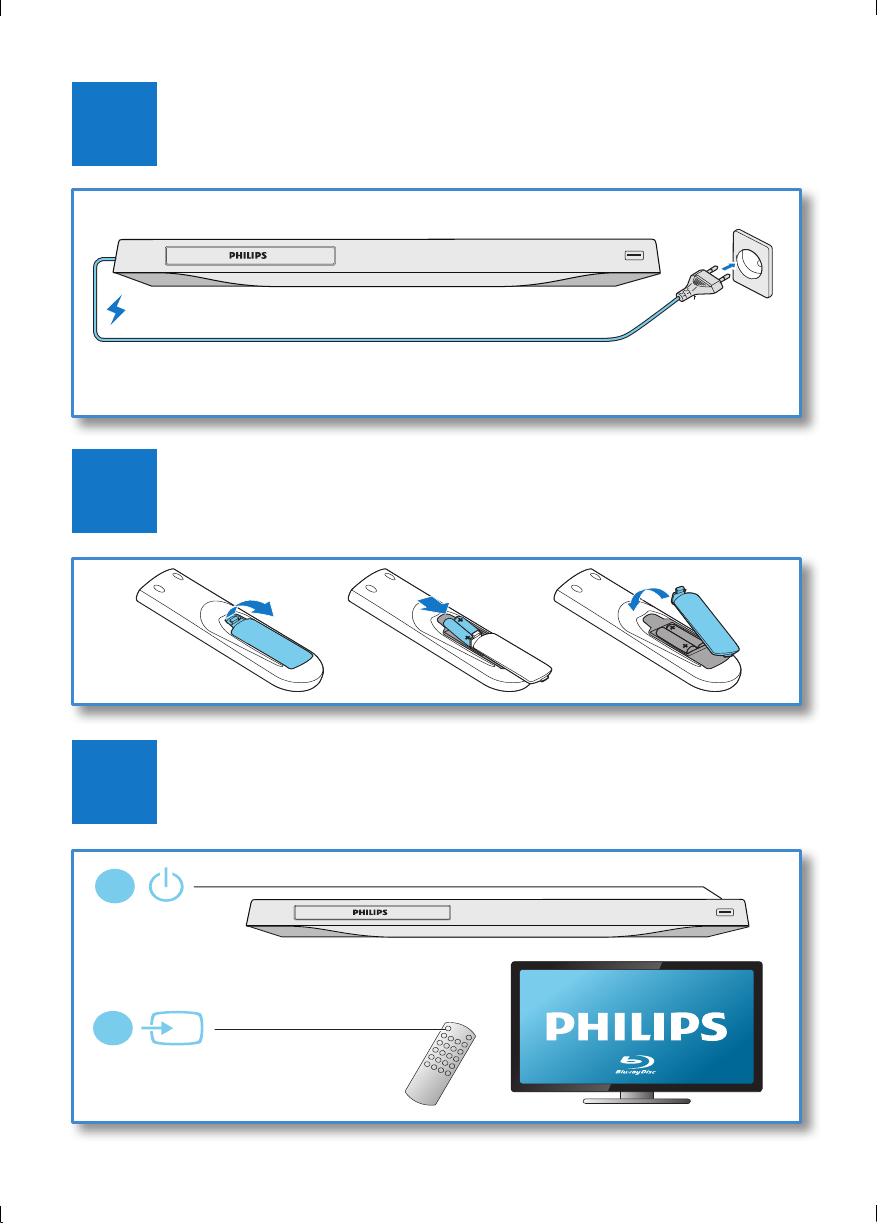 PHILIPS

PHILIPS

PHILIPS

Blu-ray Disc