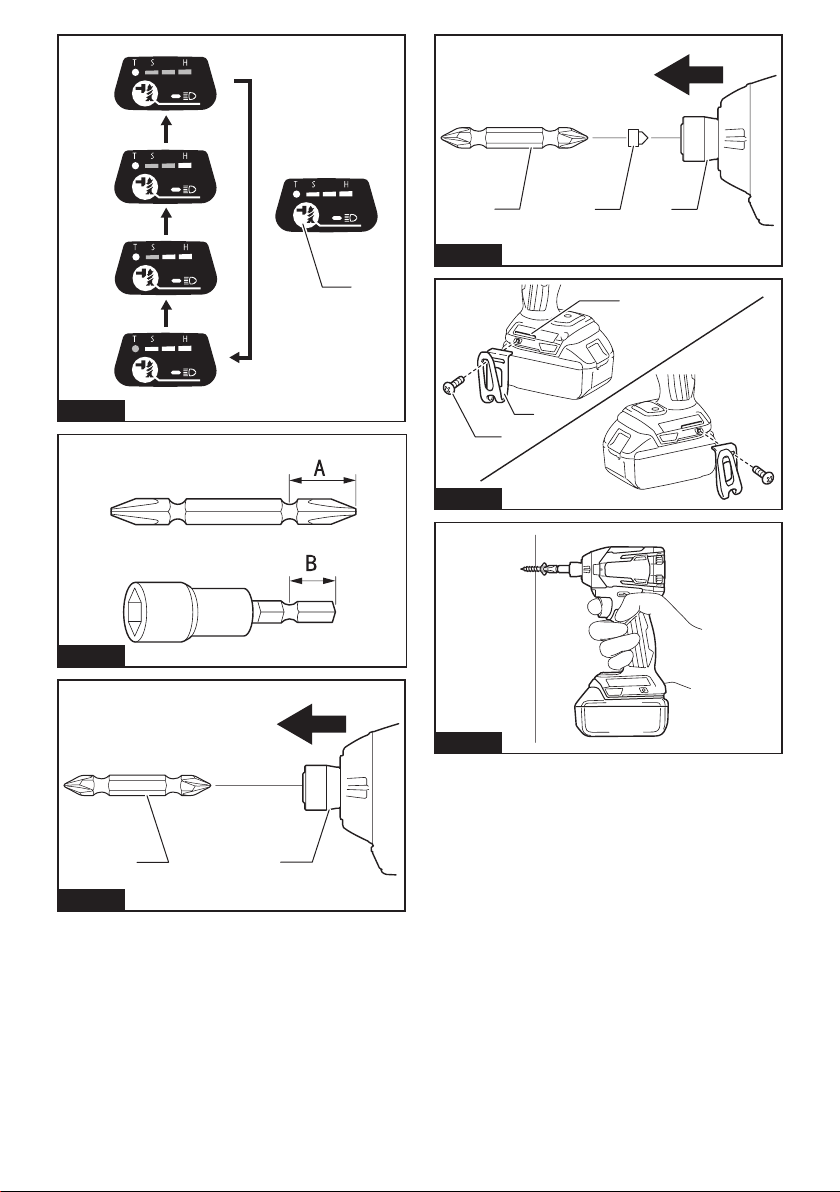 T S H

T S H

T S H

T S H

T S H

A

B