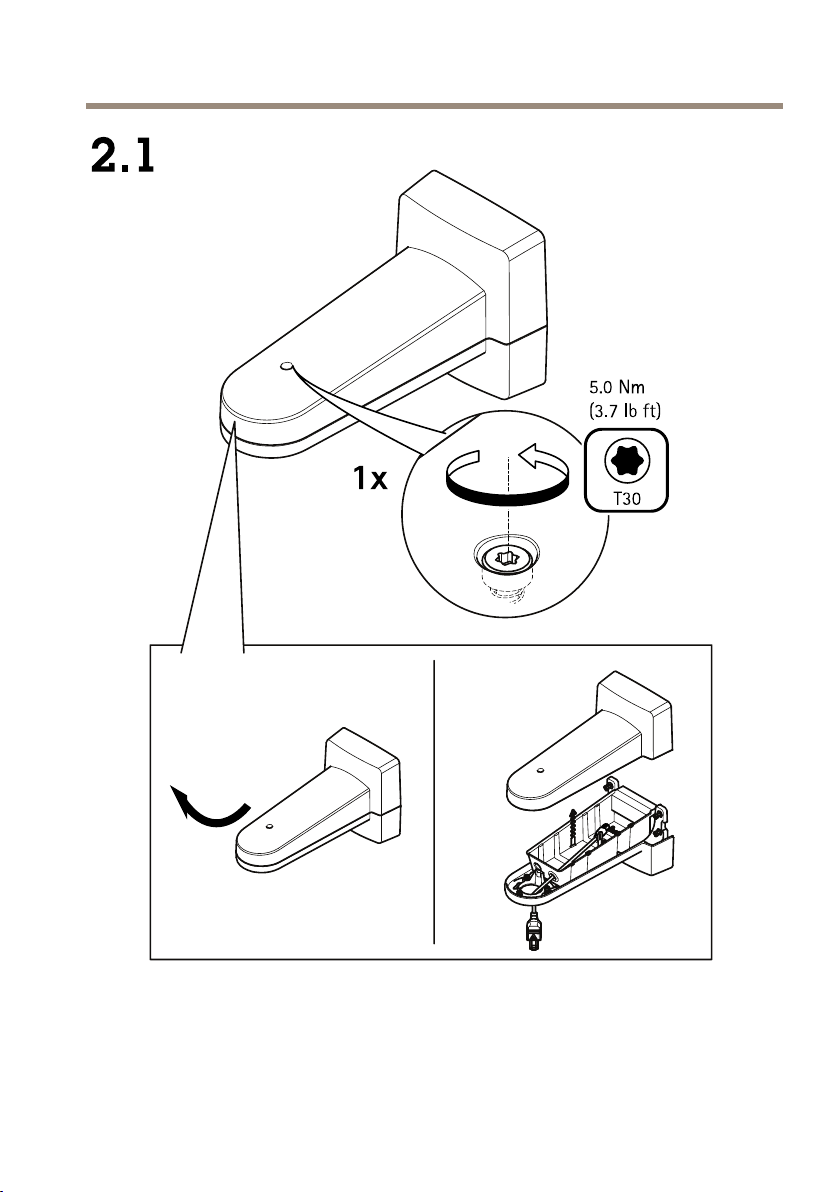 2.1

5.0 Nm
(3.7 lb ft)

1x

T30