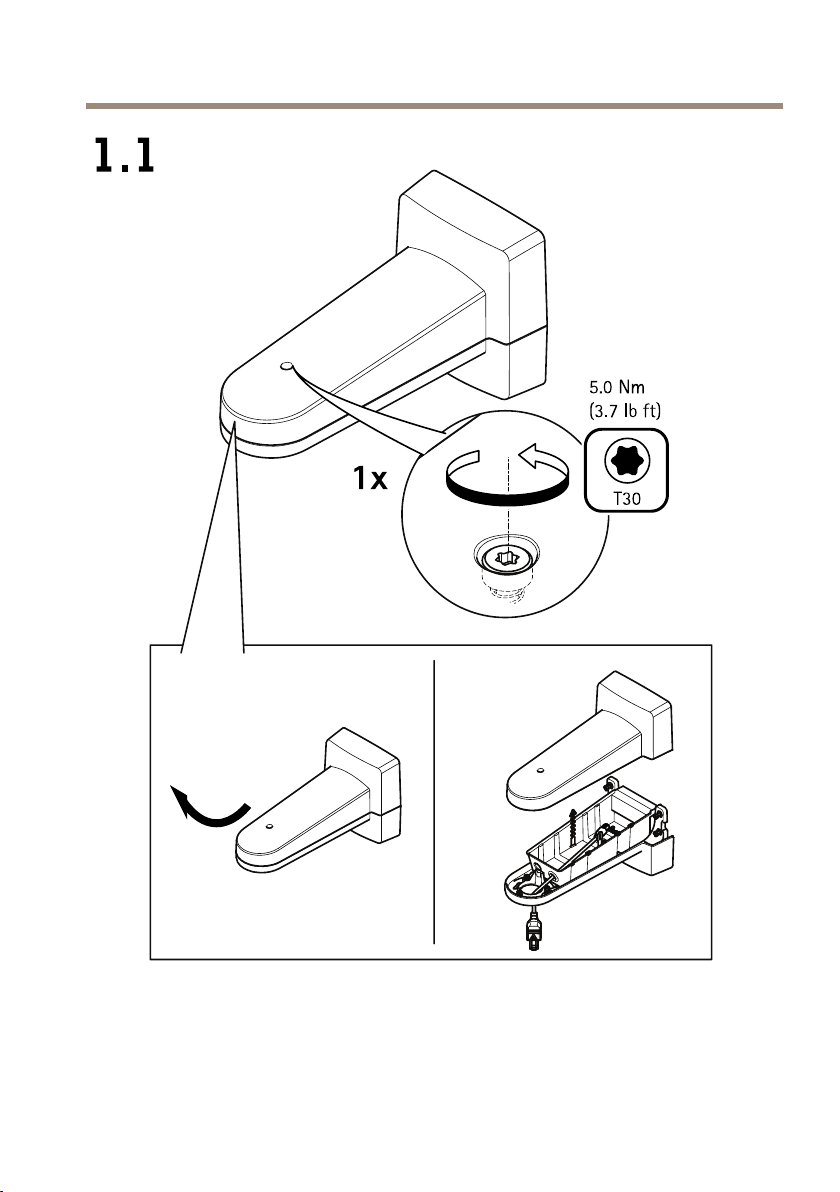 1.1

5.0 Nm
(3.7 lb ft)

1x

T30