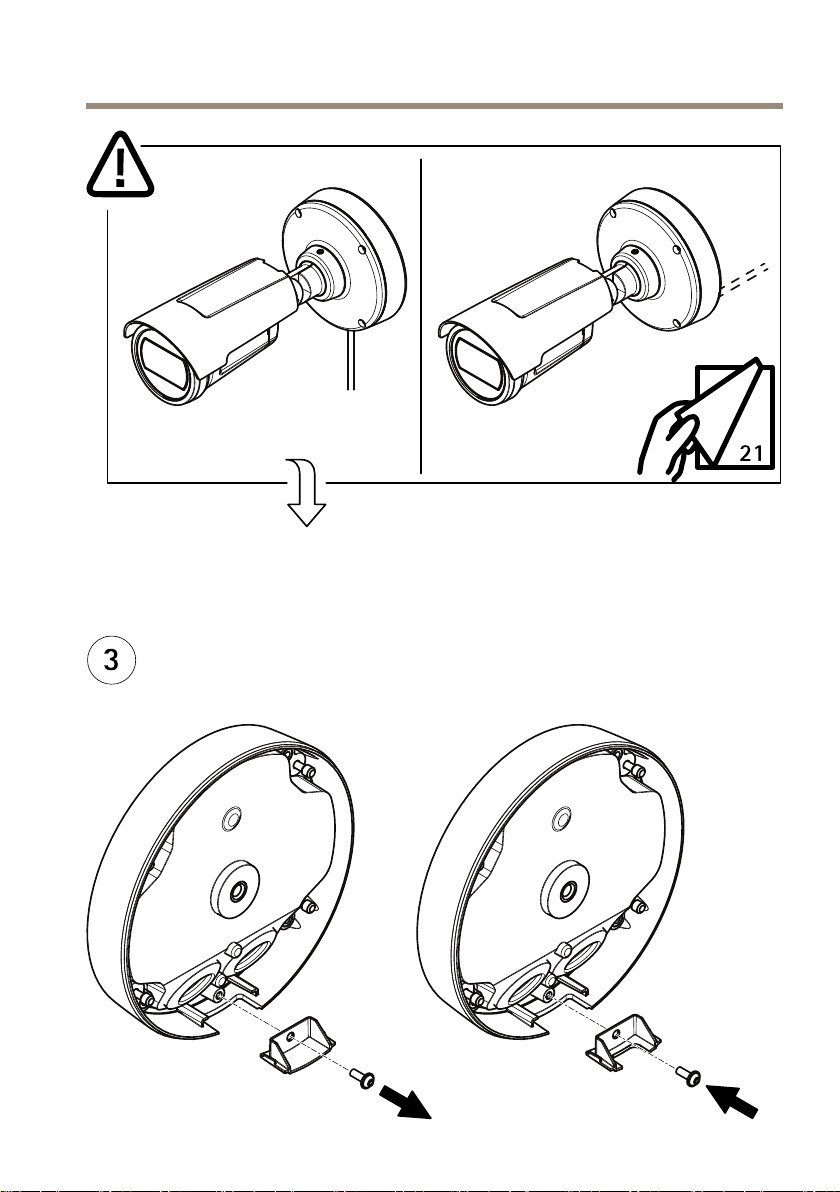 21

3