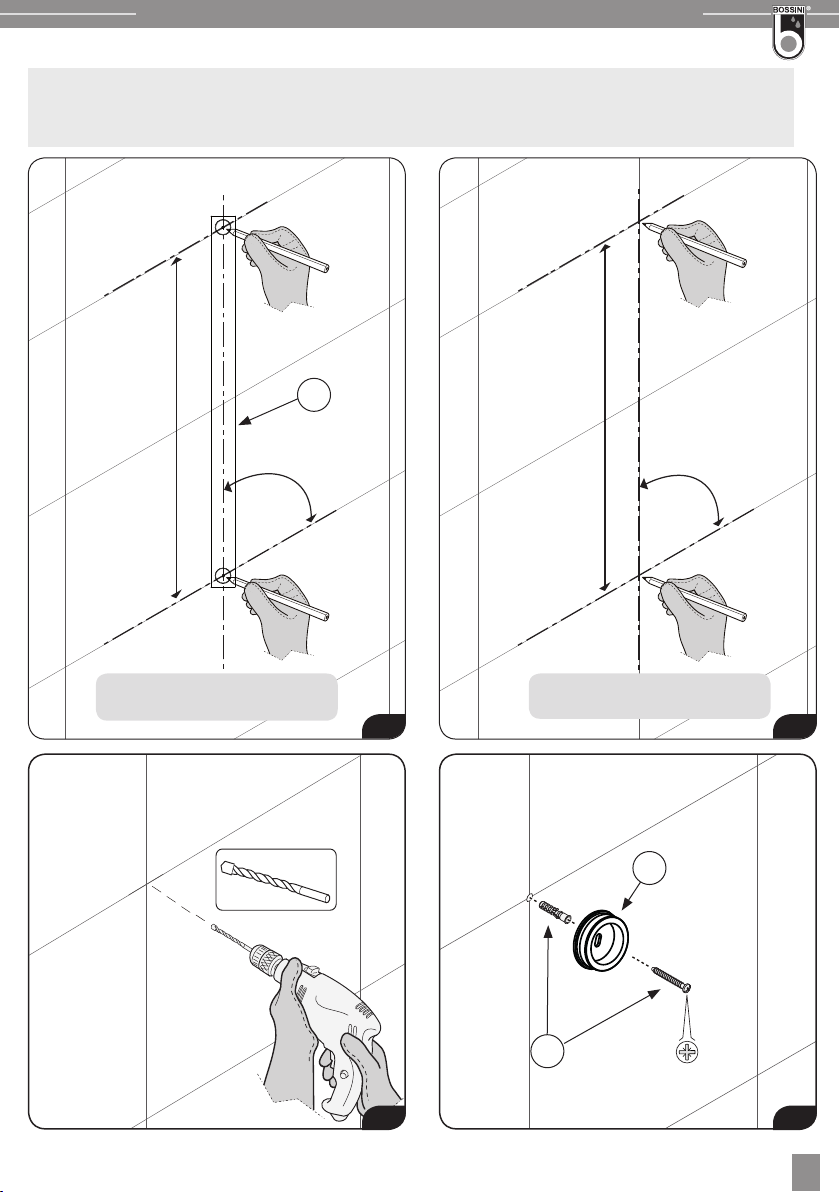 BOSSINI