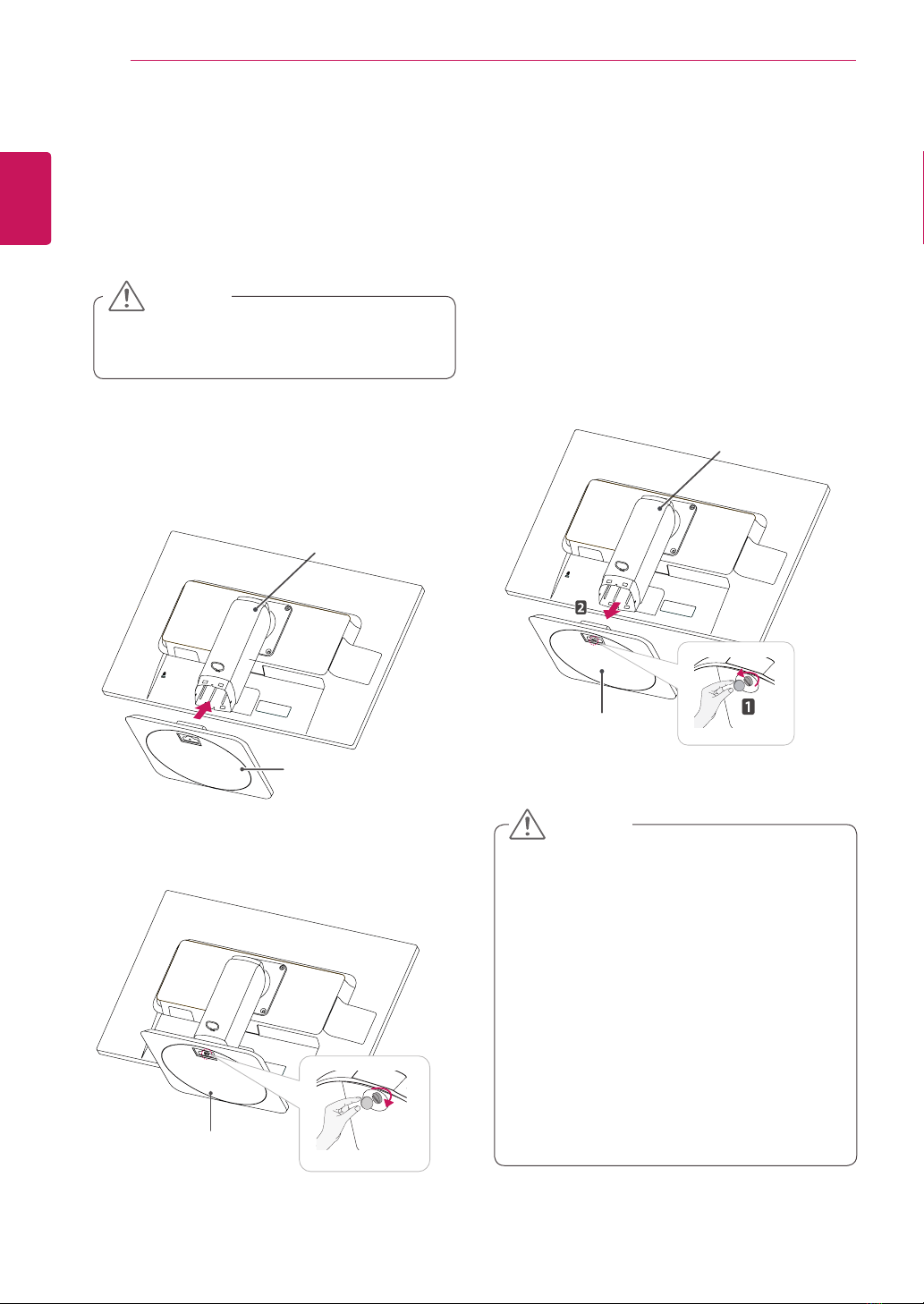 2

1