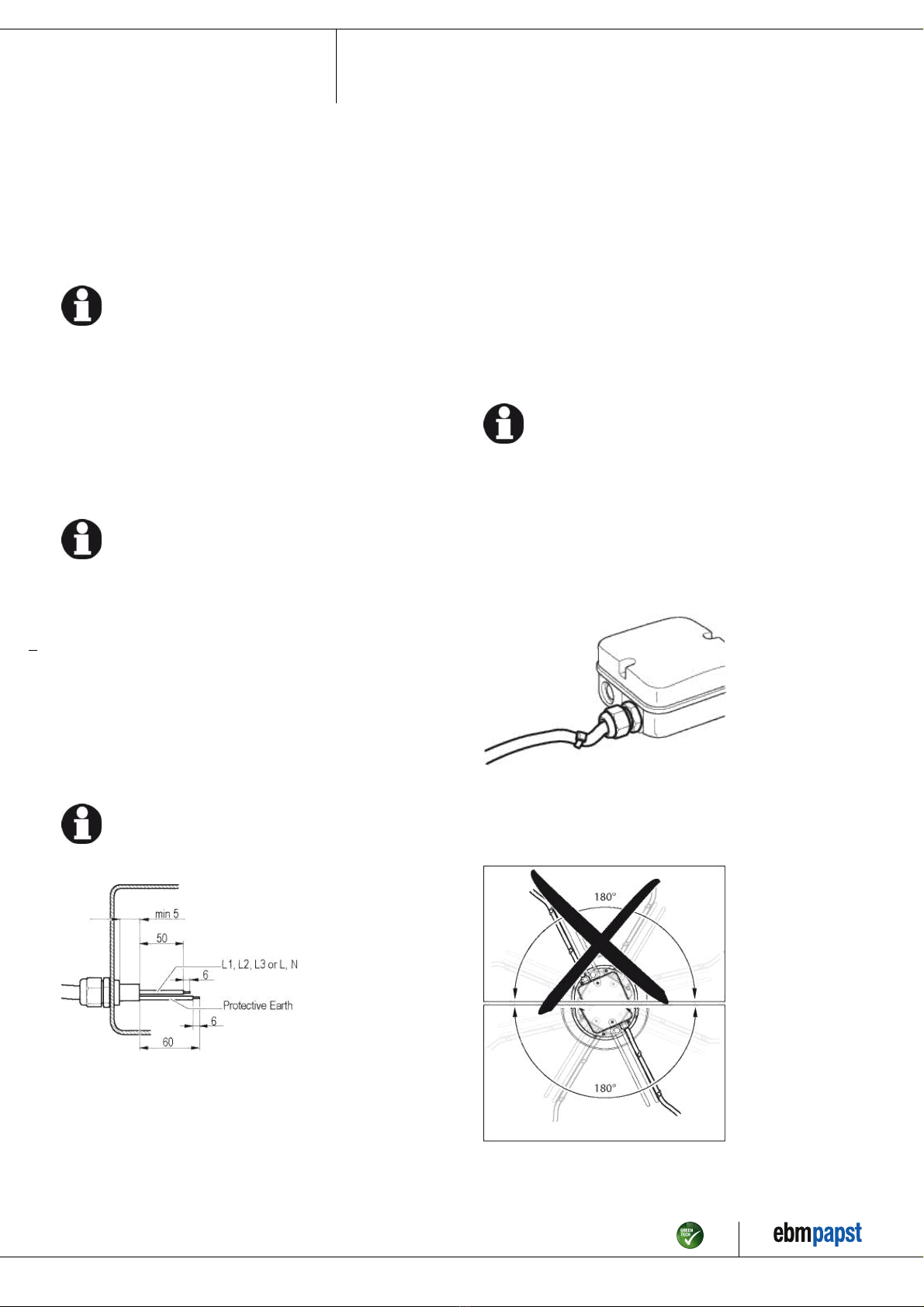 min 5

50

L1, L2, L3 or L, N

6

Protective Earth

6

60

180°

180°

GREEN TECH

ebmpapst