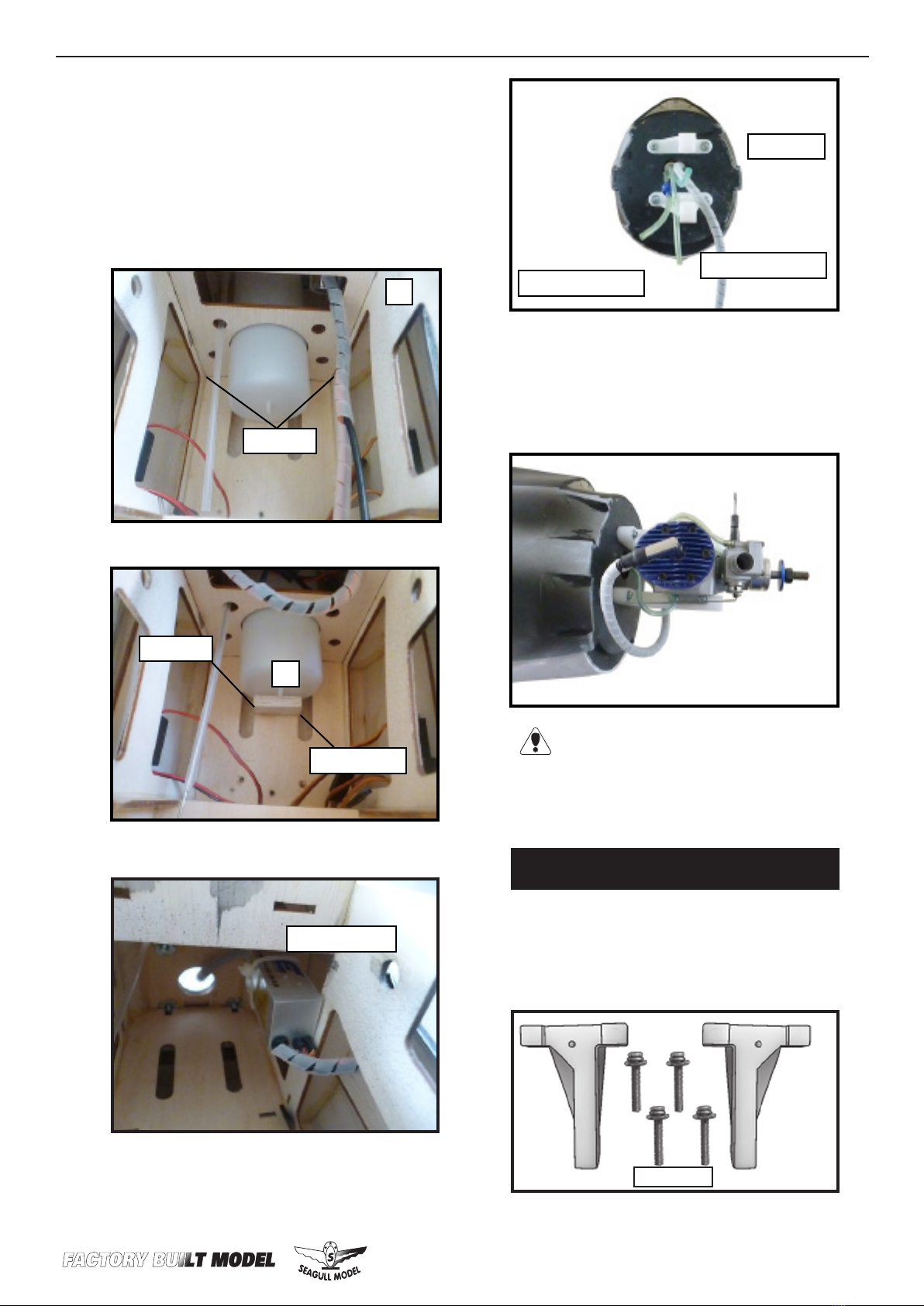 FACTORY BUILT MODEL

SEAGULL MODEL