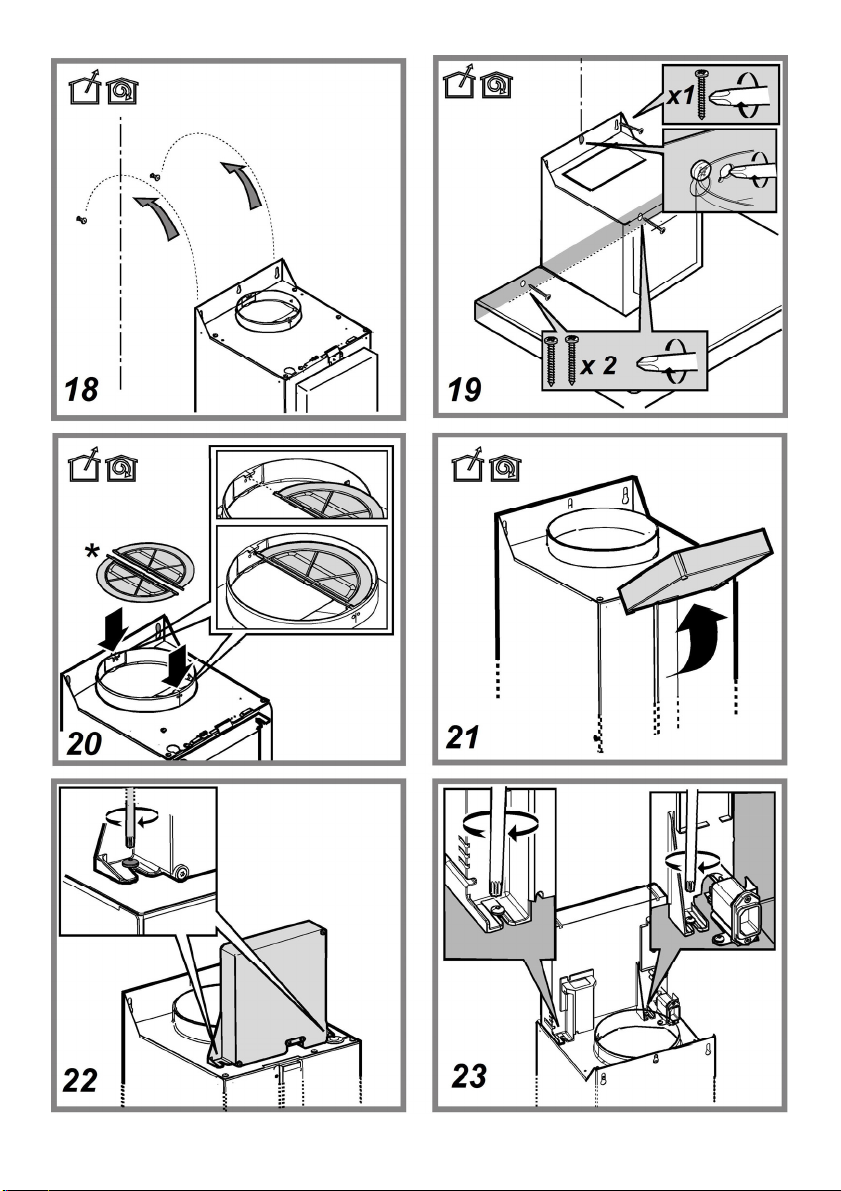 18

x1

x 2

19

*

20

21

22

23