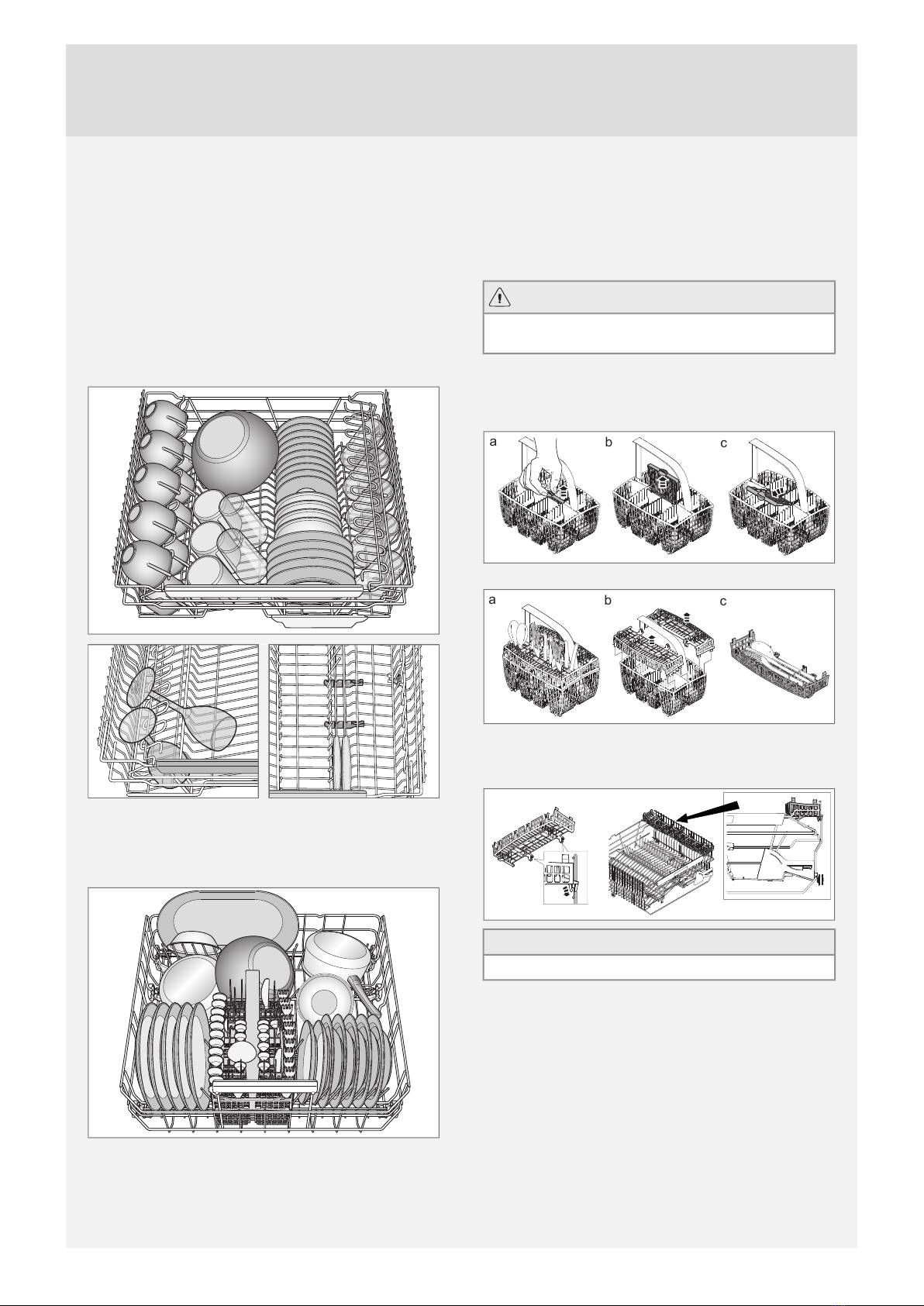 a
b
c

a
b
c