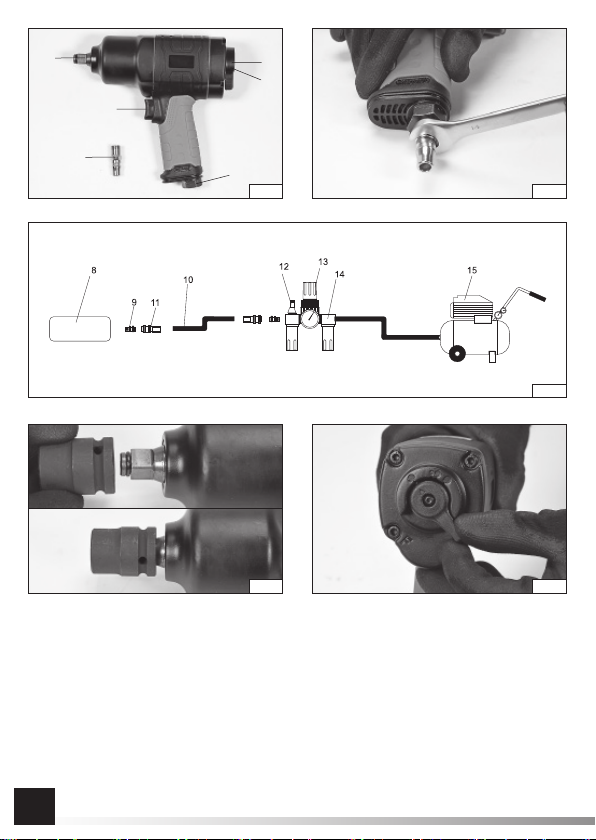 8
9
11
10
12
13
14
15