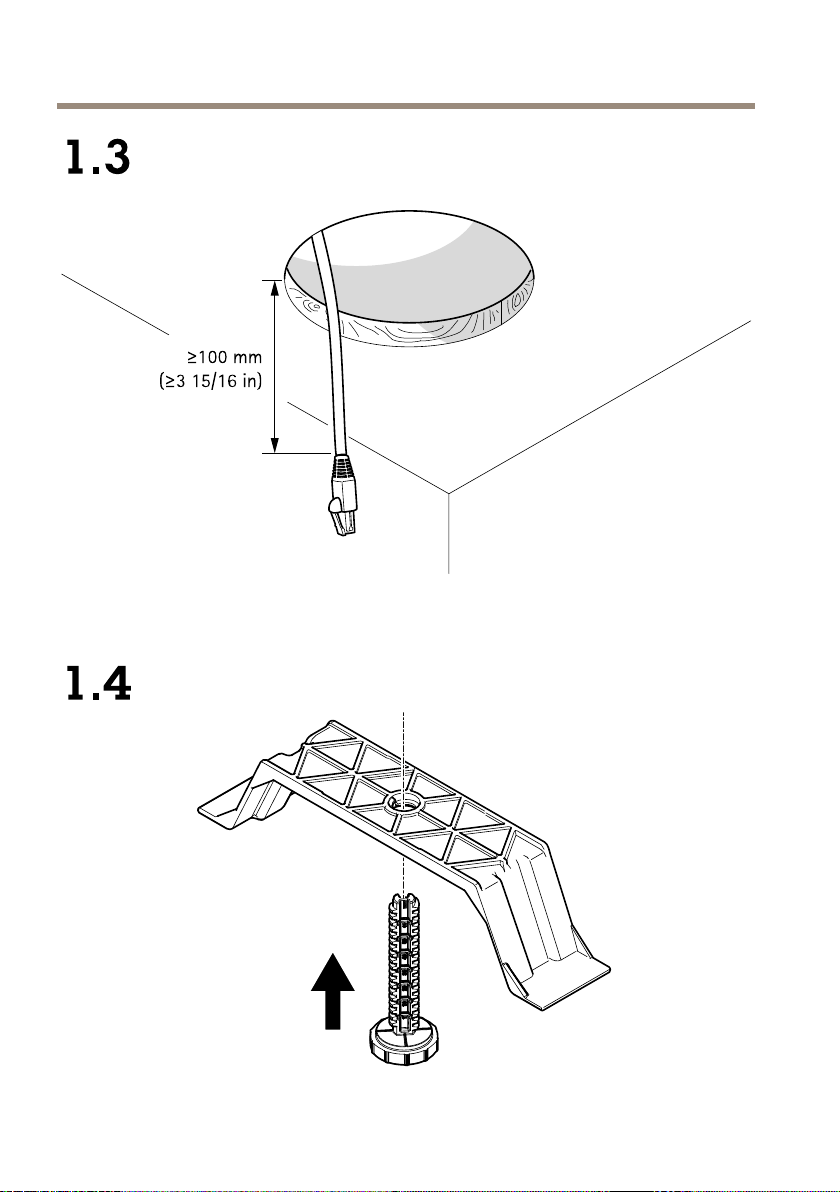 1.3

≥100 mm
(≥3 15/16 in)

1.4