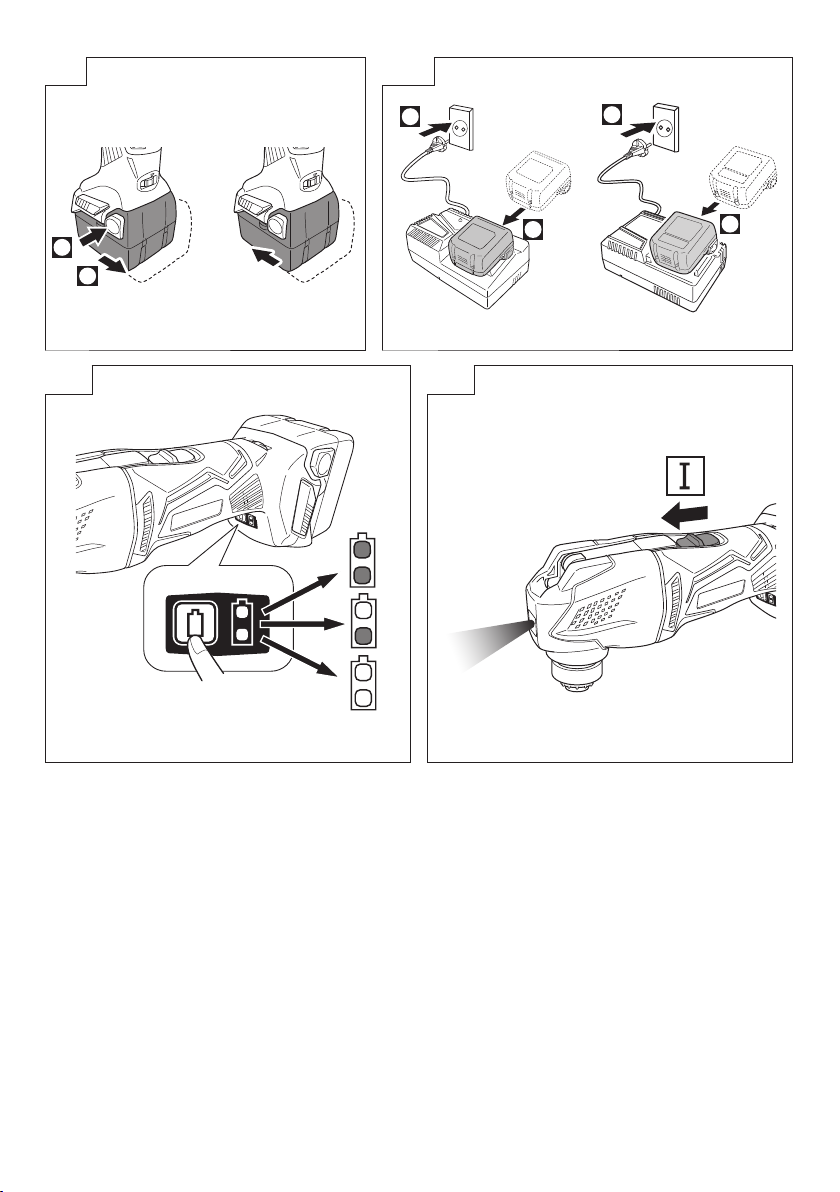 I