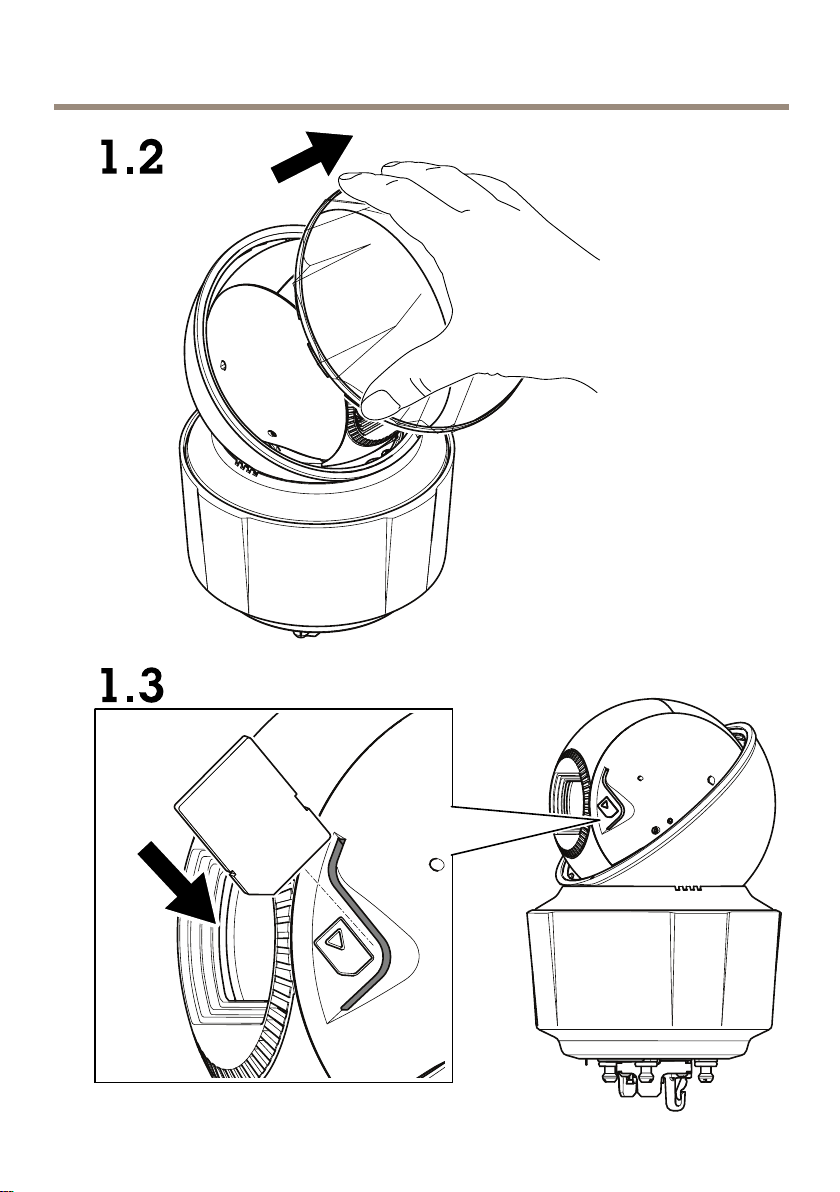 1.2

1.3