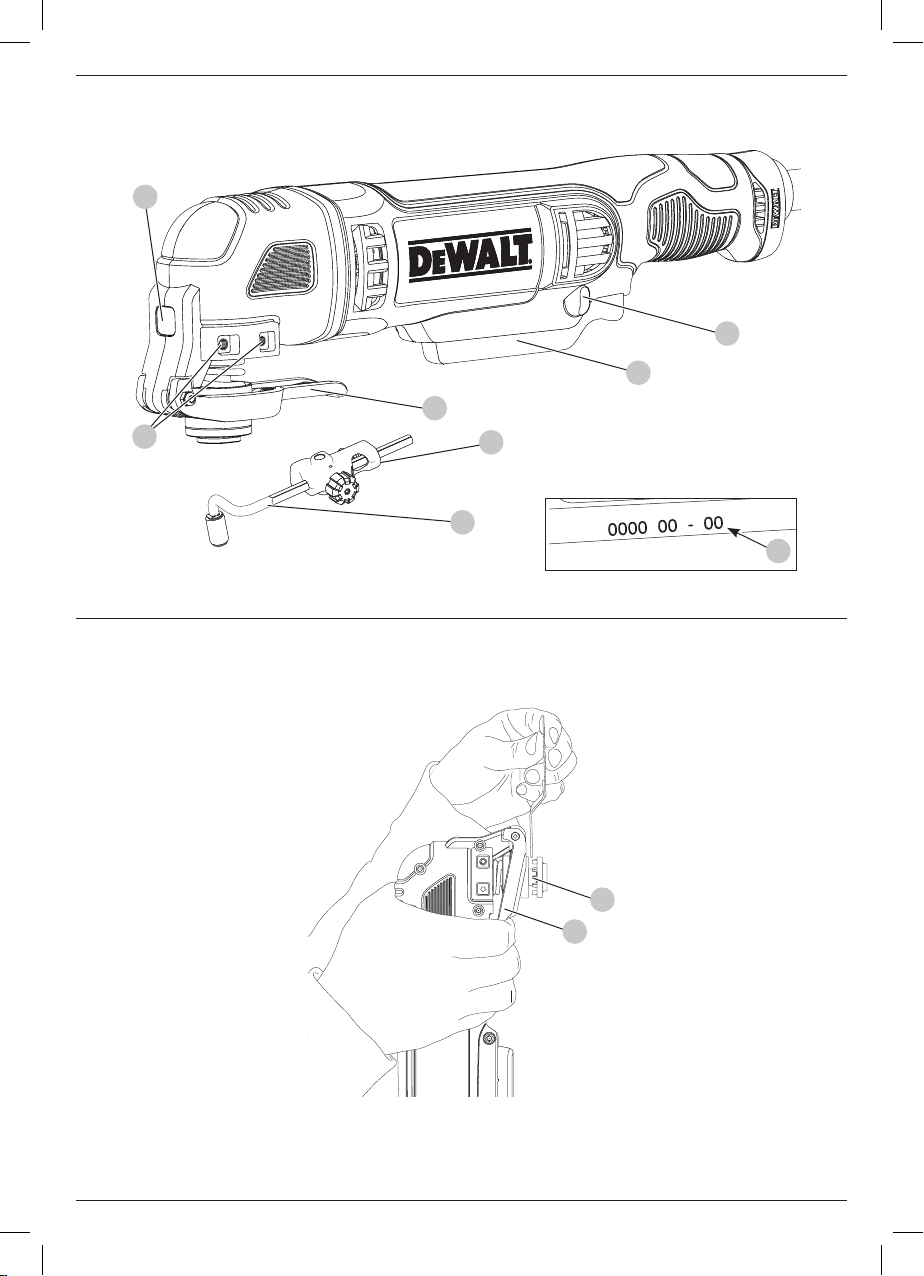 DEWALT

0000 00 - 00