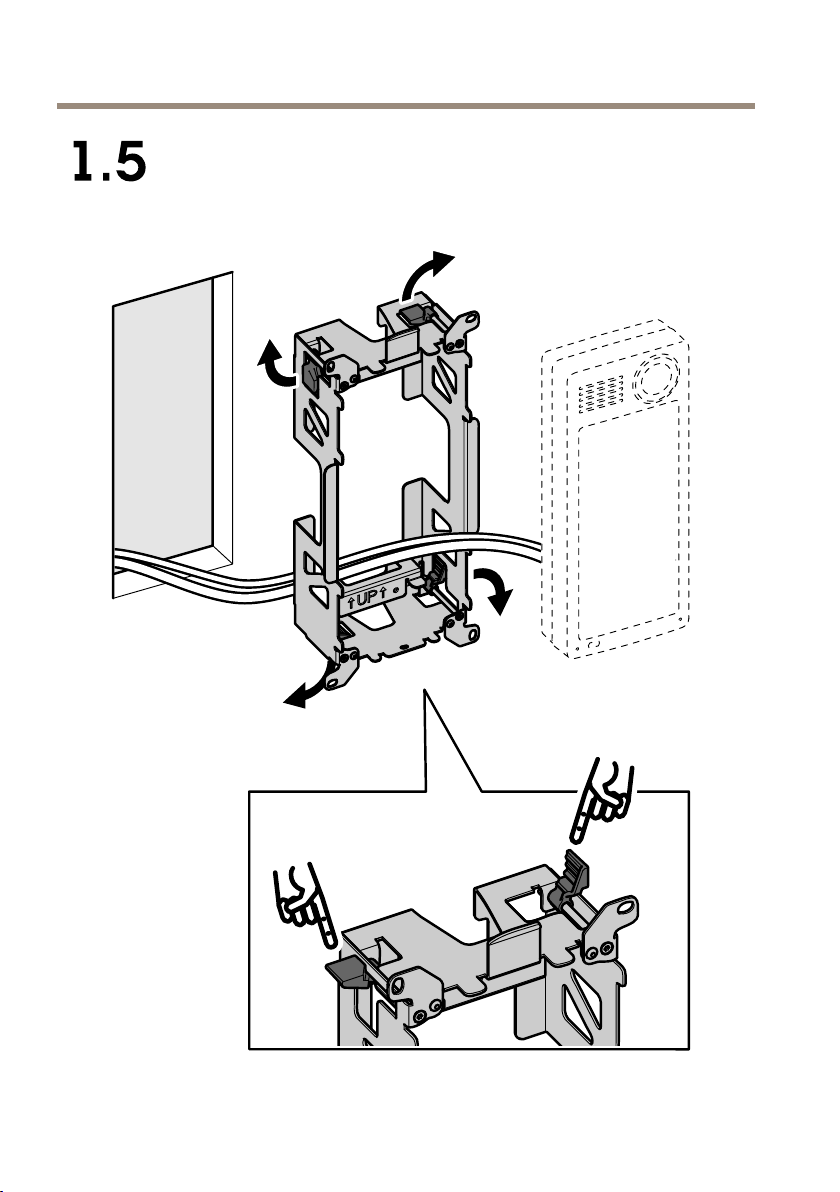 1.5

↑UP↑