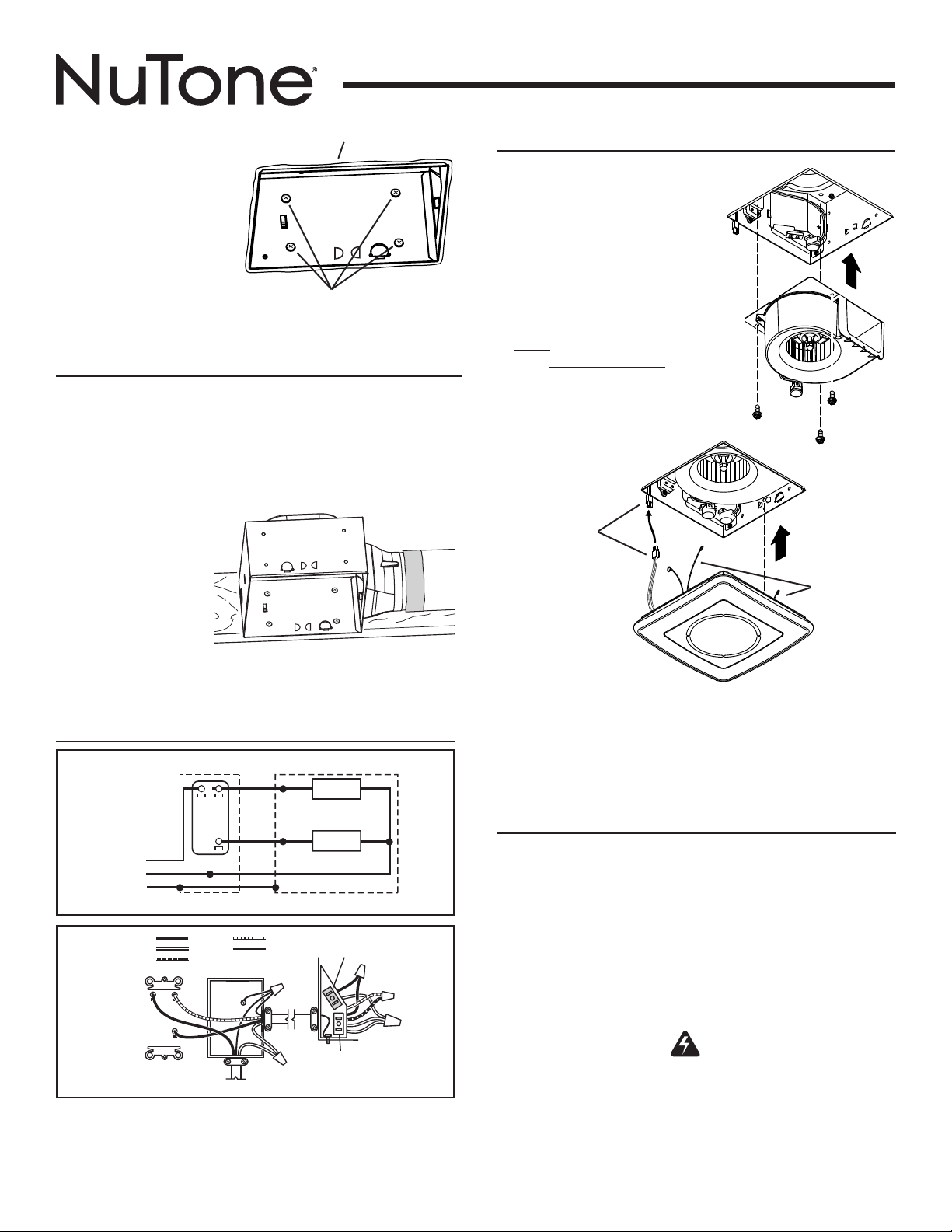 NuTone®