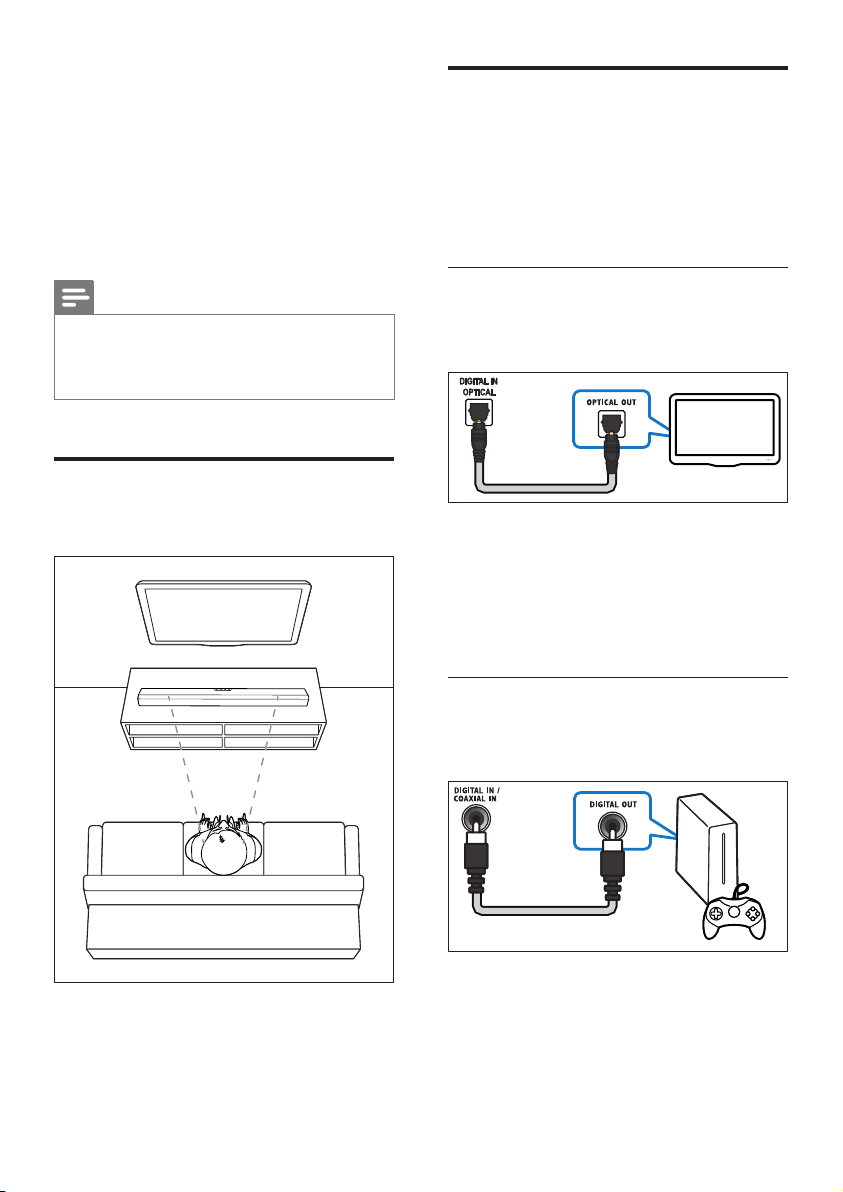 DIGITAL IN
OPTICAL

OPTICAL OUT

DIGITAL IN /
COAXIAL IN

DIGITAL OUT