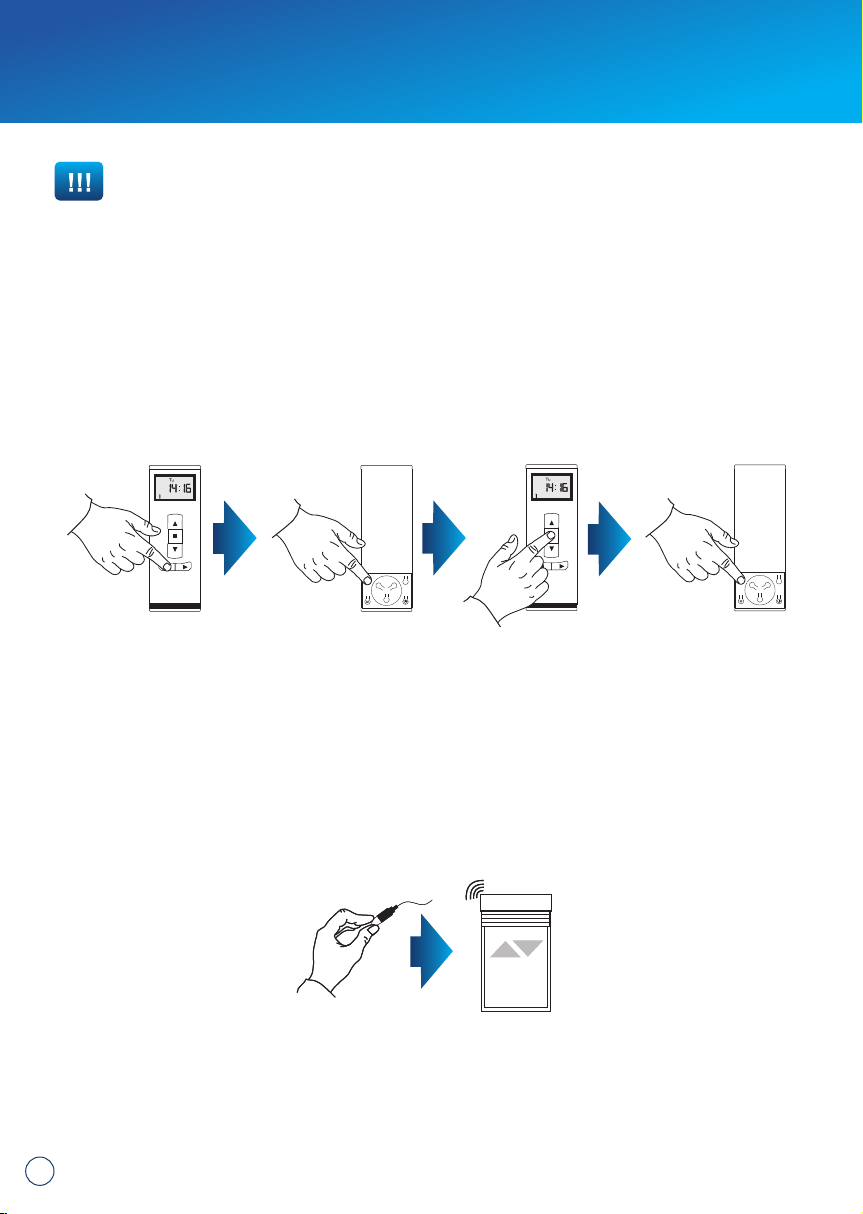 !!!

14:16

14:16