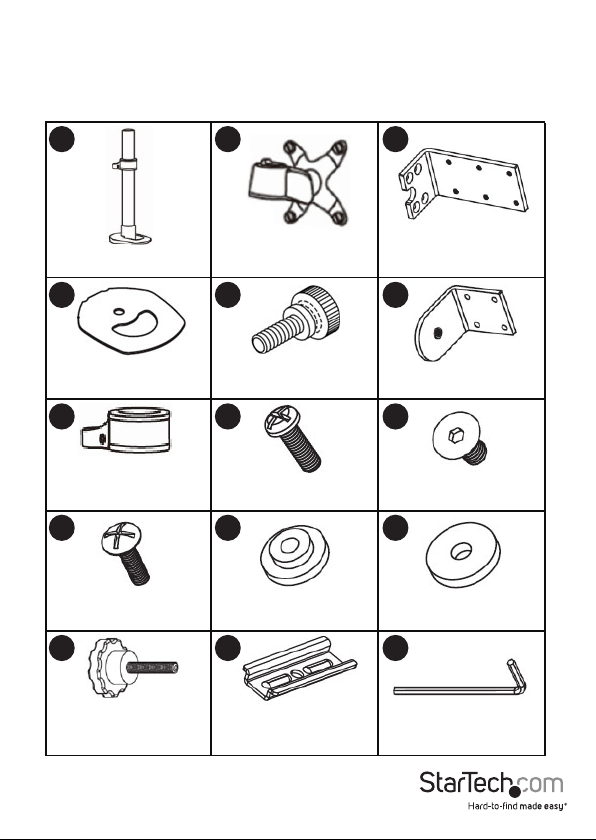 StarTech.com
Hard-to-find made easy®