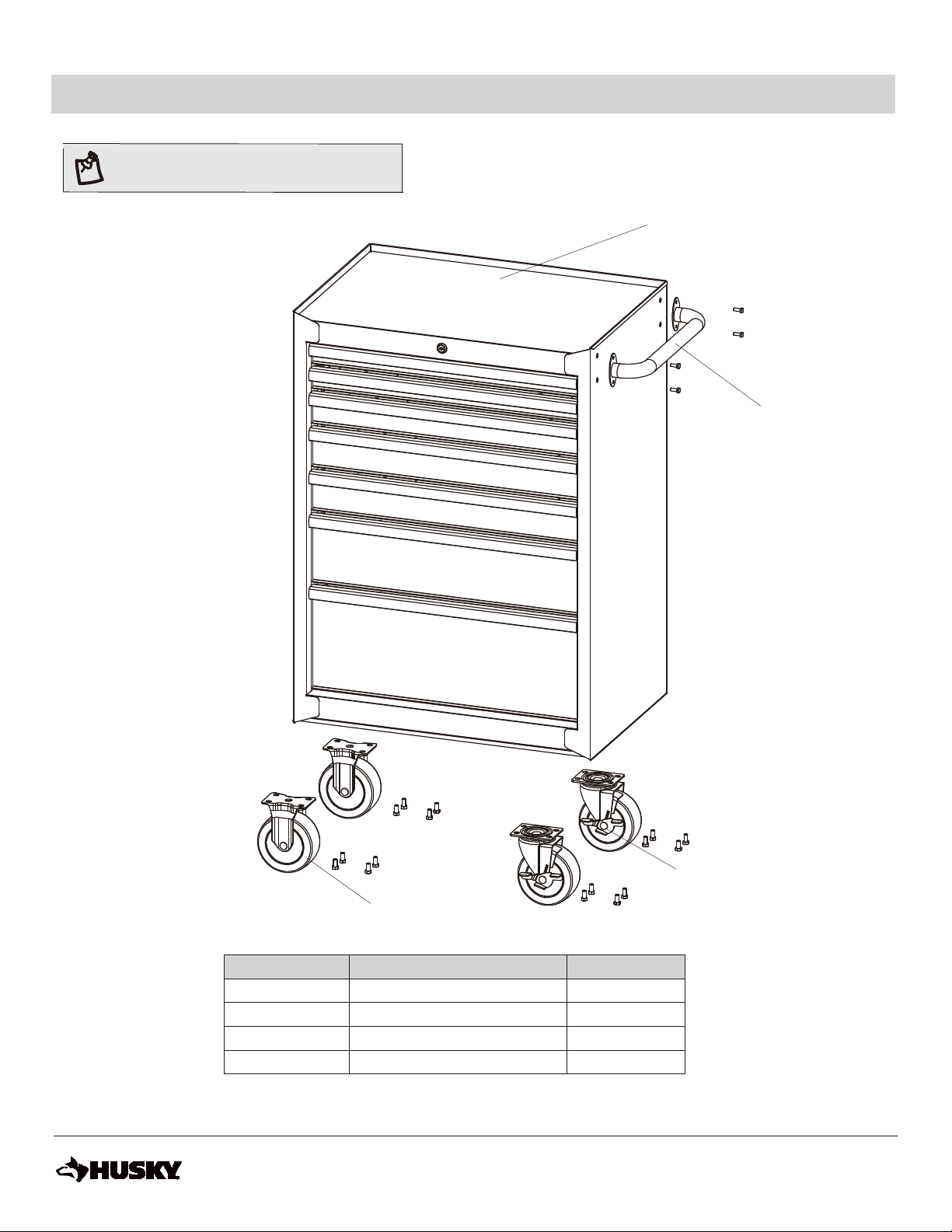 HUSKY