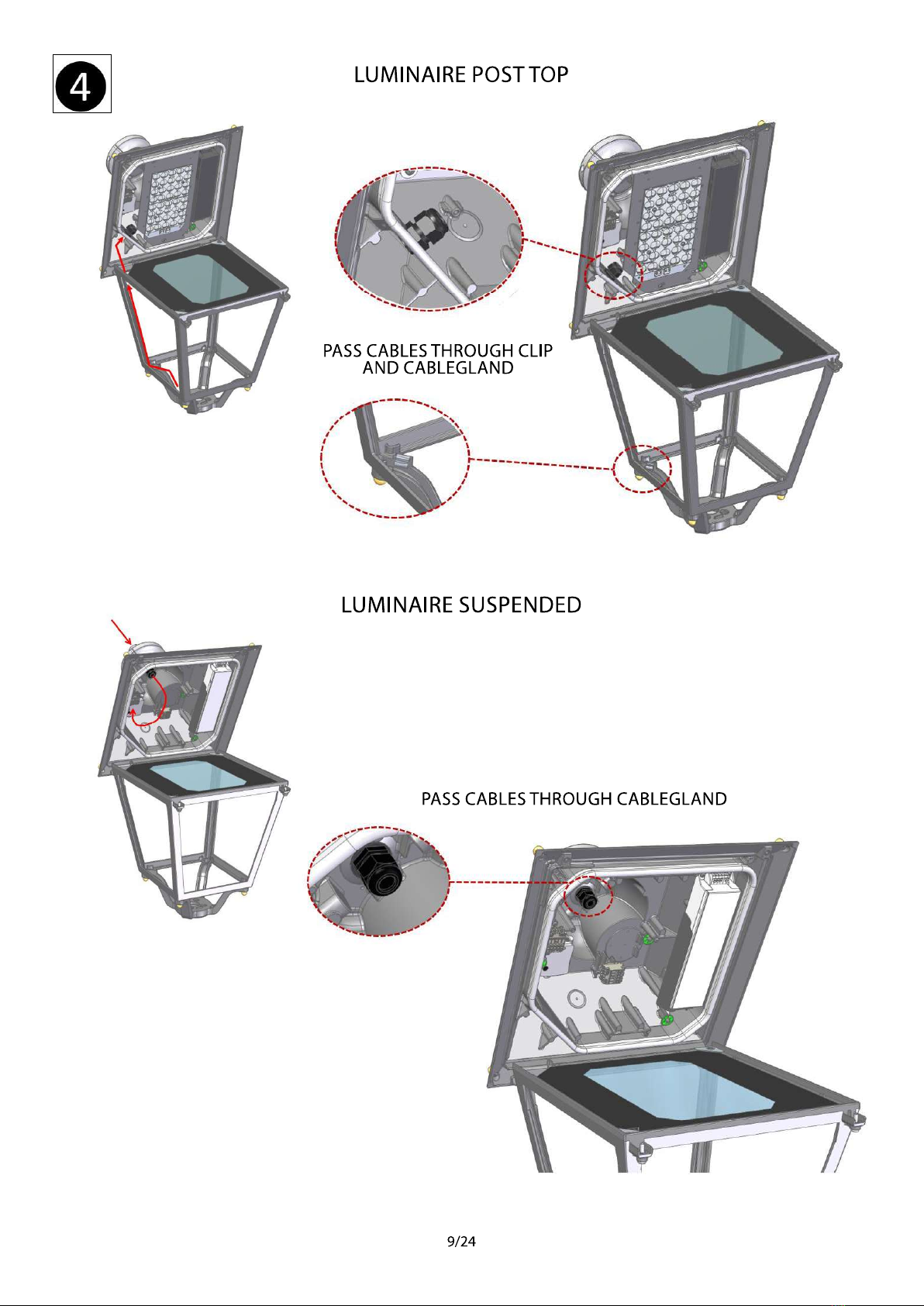 4

LUMINAIRE POST TOP

PASS CABLES THROUGH CLIP AND CABLEGLAND

LUMINAIRE SUSPENDED

PASS CABLES THROUGH CABLEGLAND

9/24