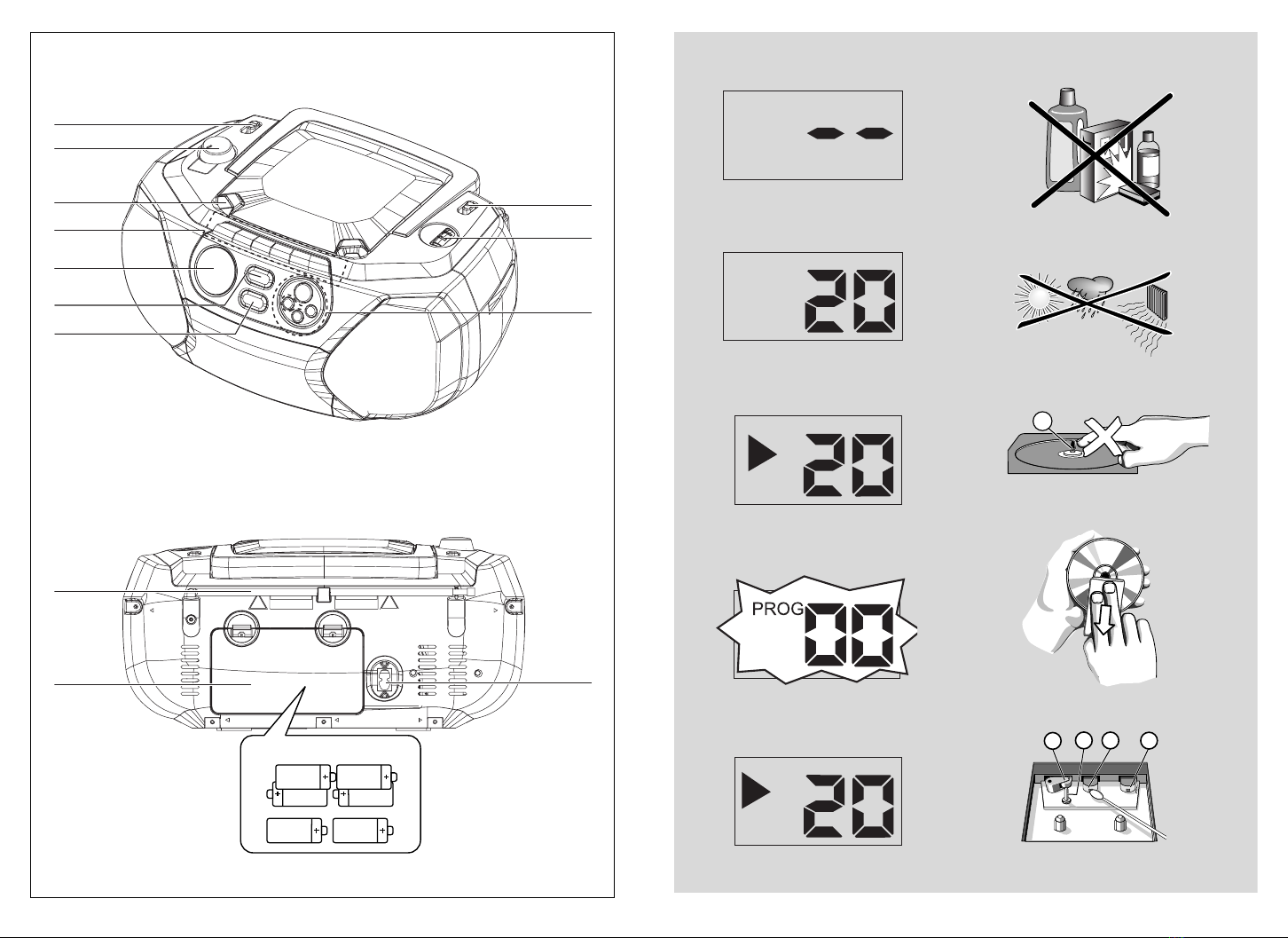 -- --

20

20

PROG 00

20