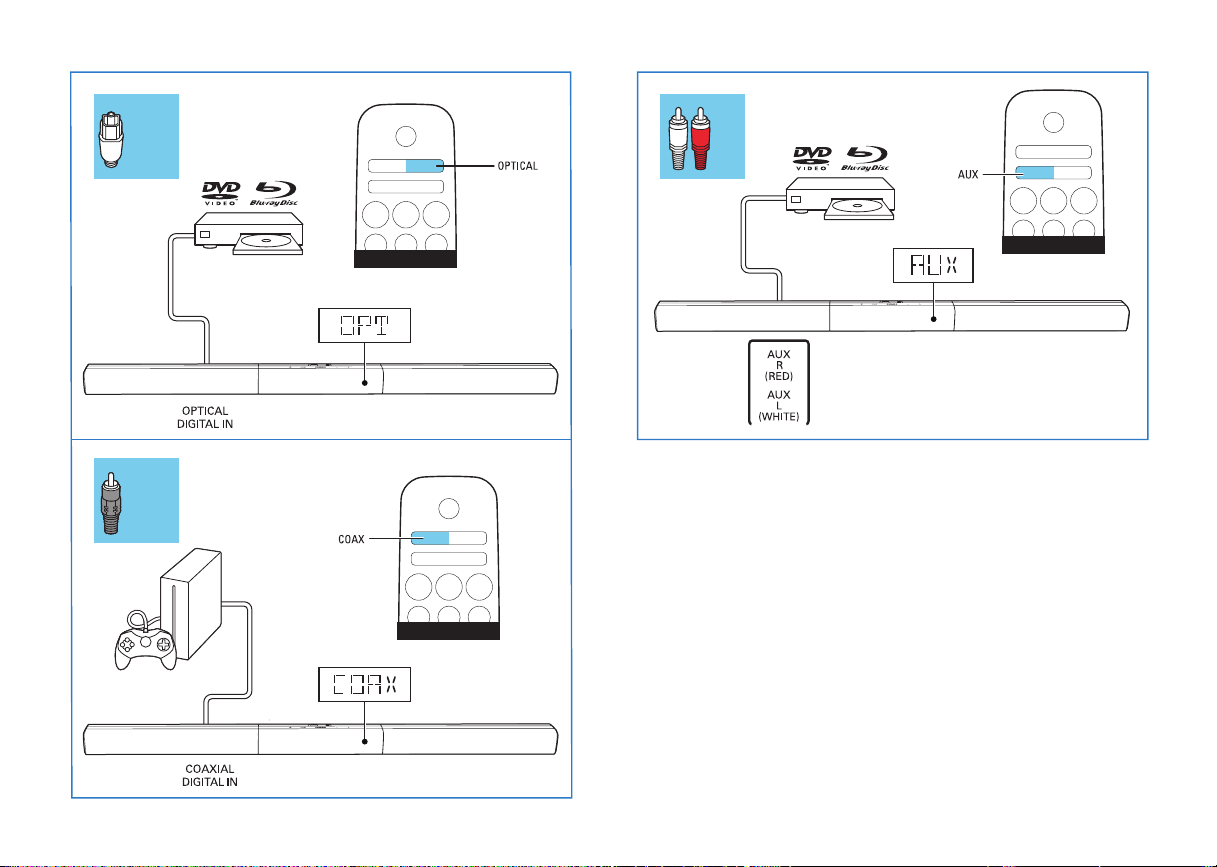 DVD VIDEO
Blu-ray Disc
OPTICAL
OPT
OPTICAL DIGITAL IN

COAX
COAX
COAXIAL DIGITAL IN

DVD VIDEO
Blu-ray Disc
AUX
AUX
AUX R (RED)
AUX L (WHITE)