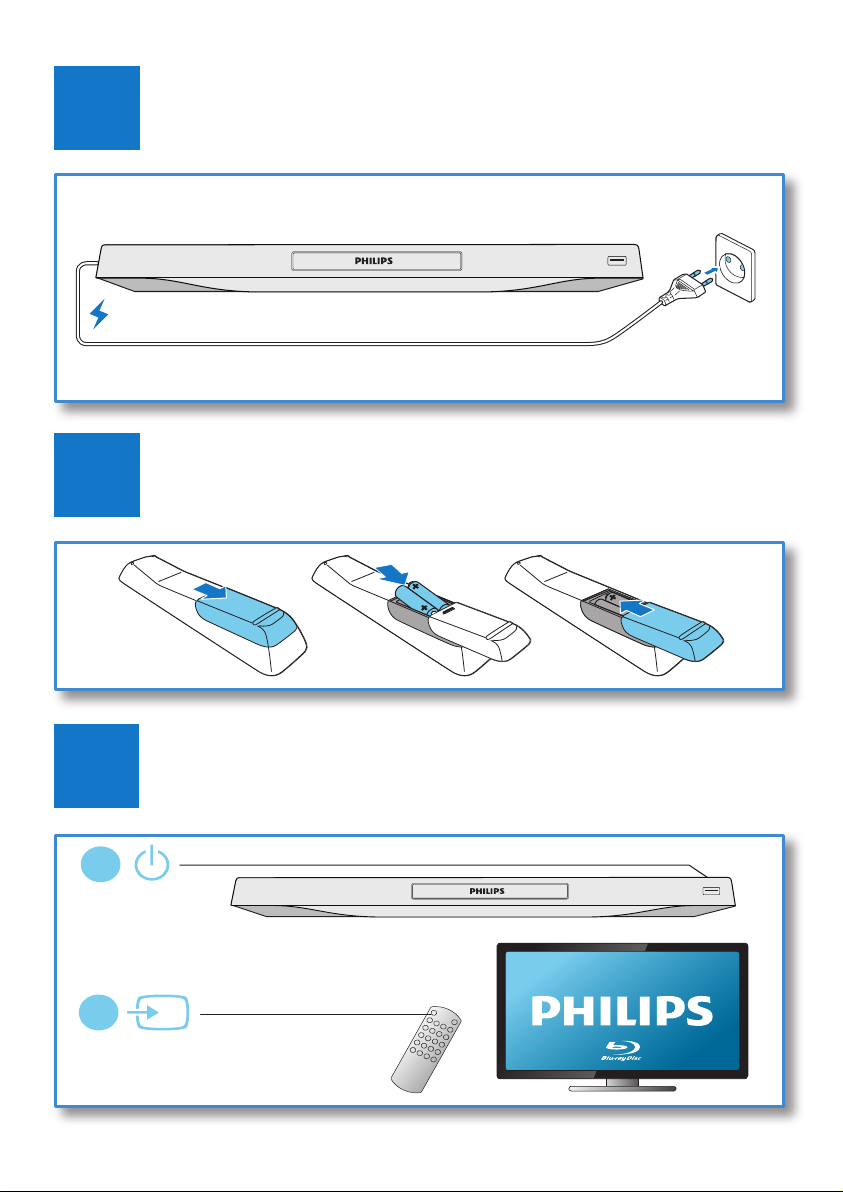 PHILIPS

PHILIPS

PHILIPS

Blu-ray Disc