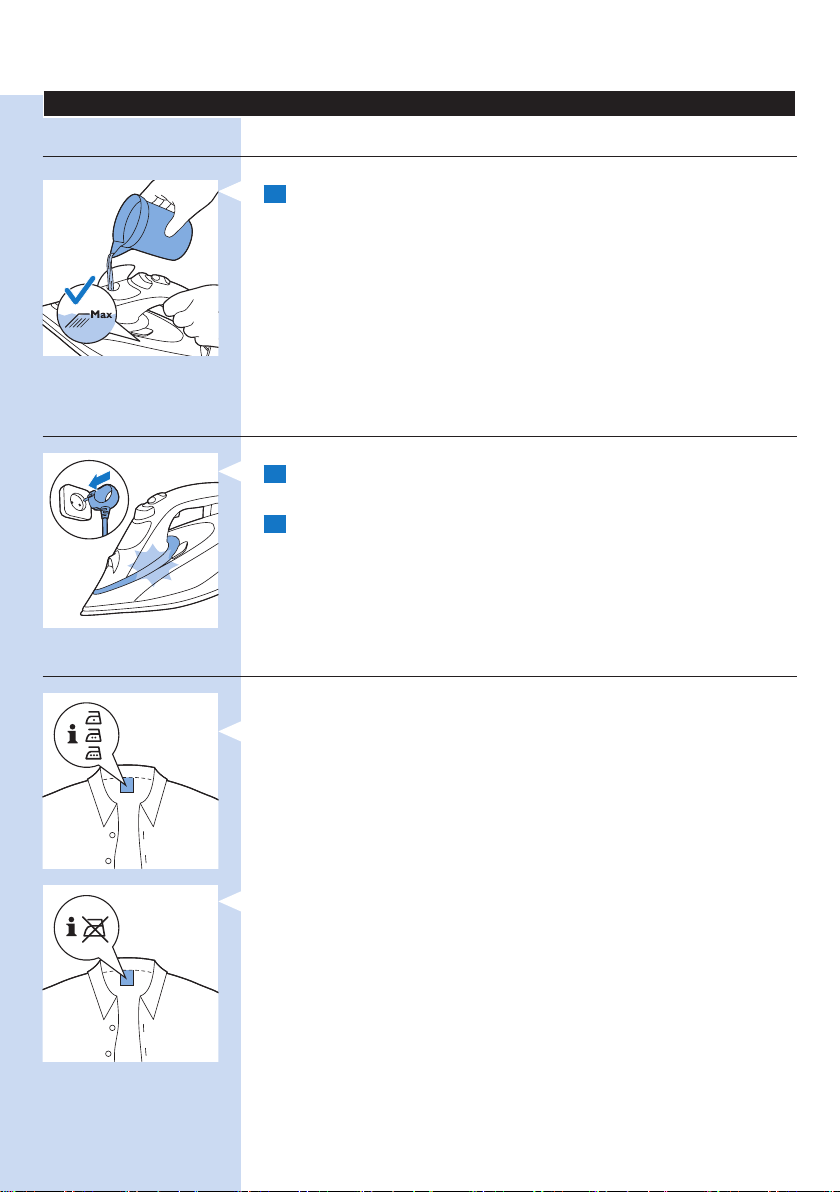 Max