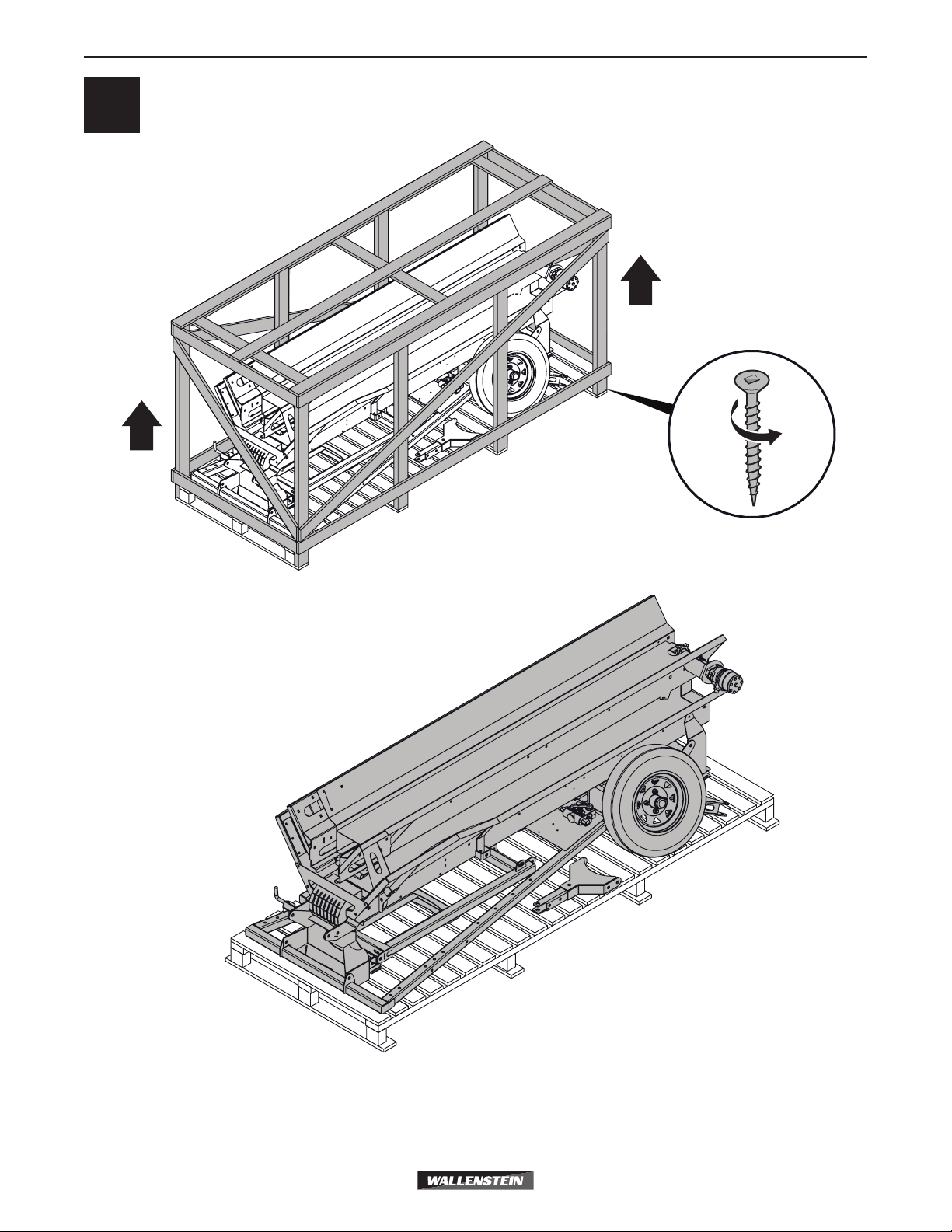 WALLENSTEIN