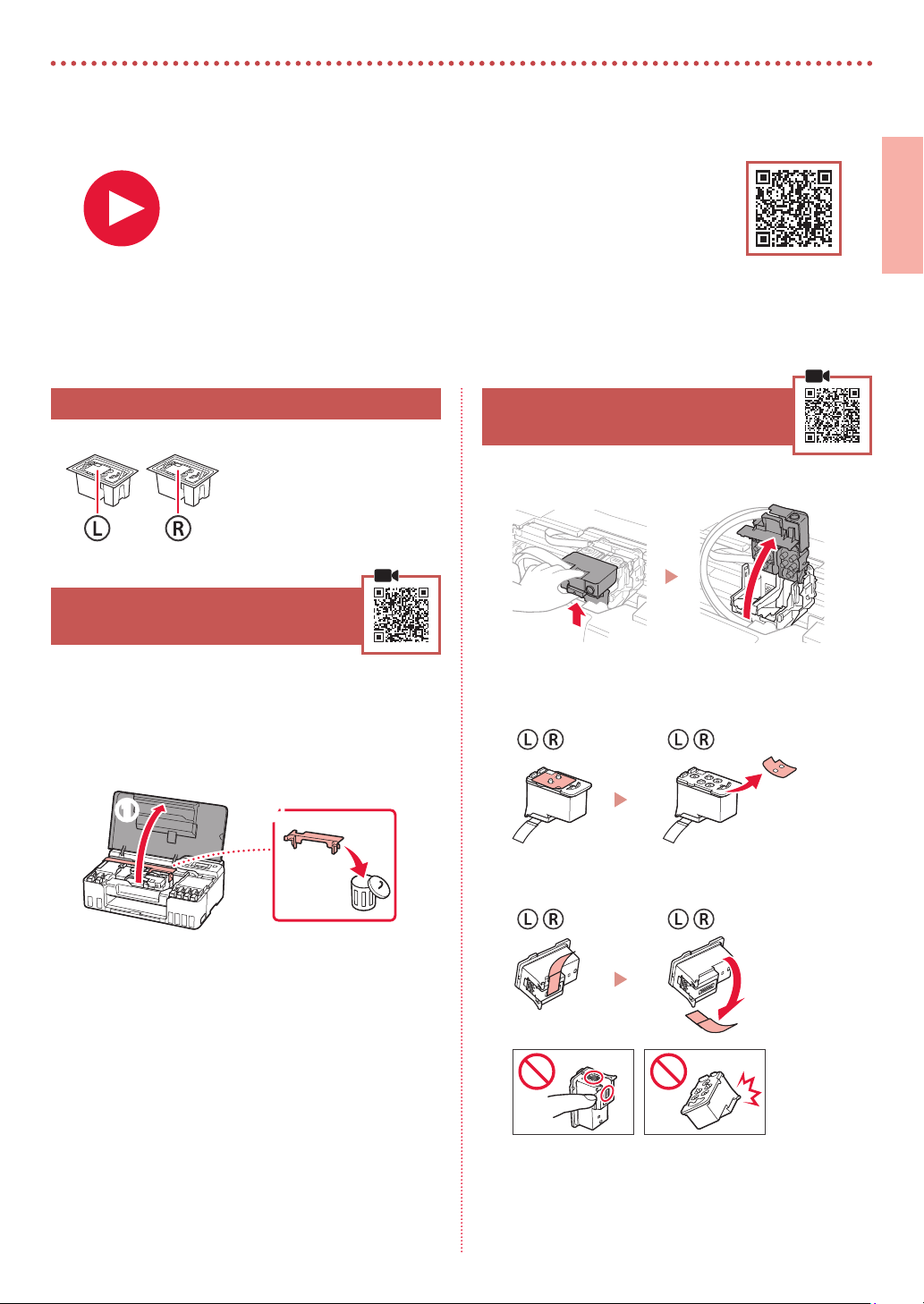 L R

1

L R L R

L R L R