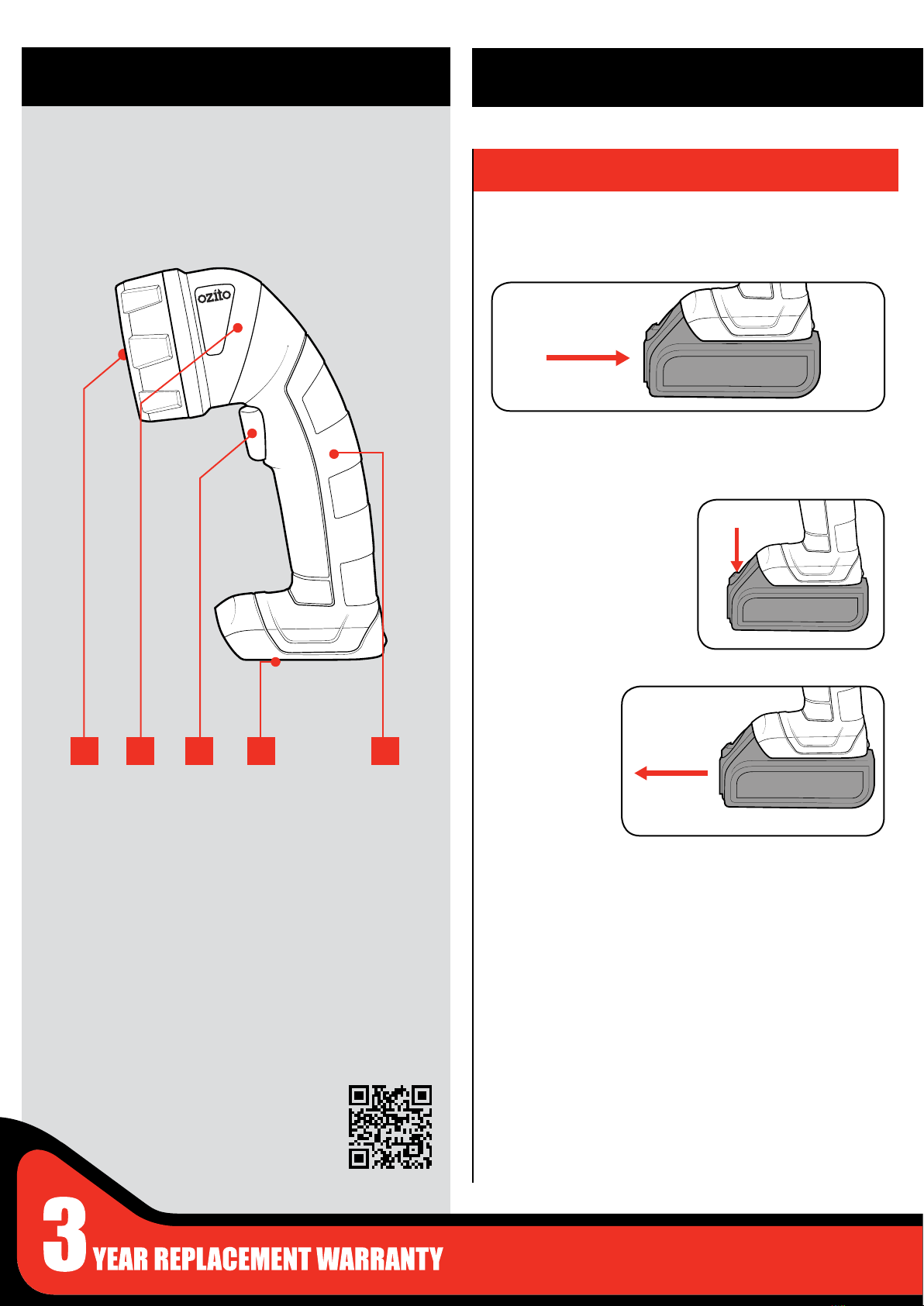 ozito

3 YEAR REPLACEMENT WARRANTY