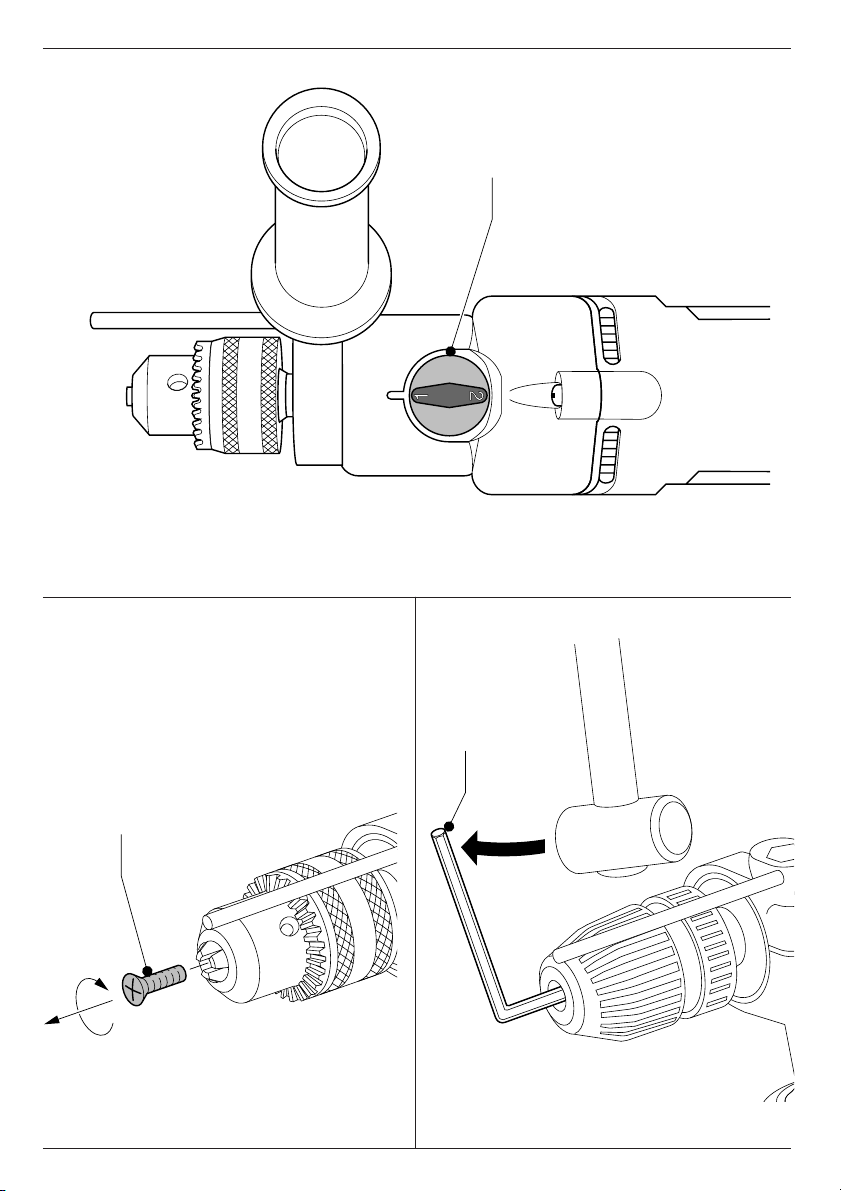 1 2