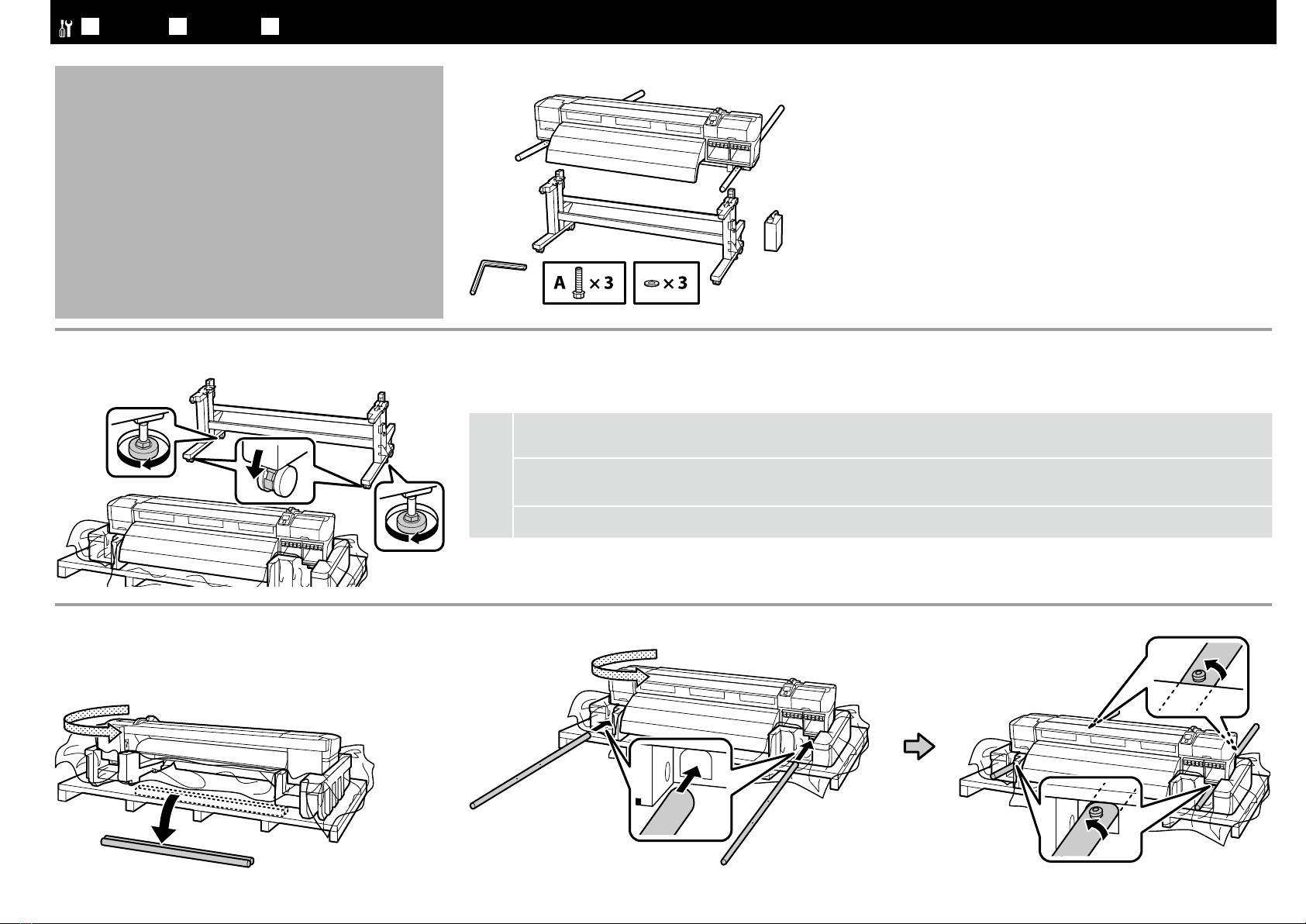 A × 3

× 3