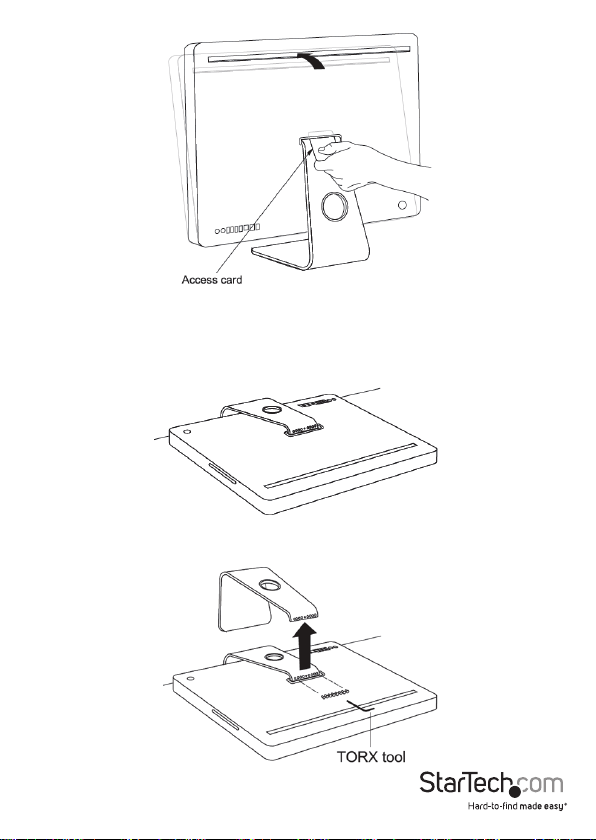 Access card

TORX tool

StarTech.com
Hard-to-find made easy®