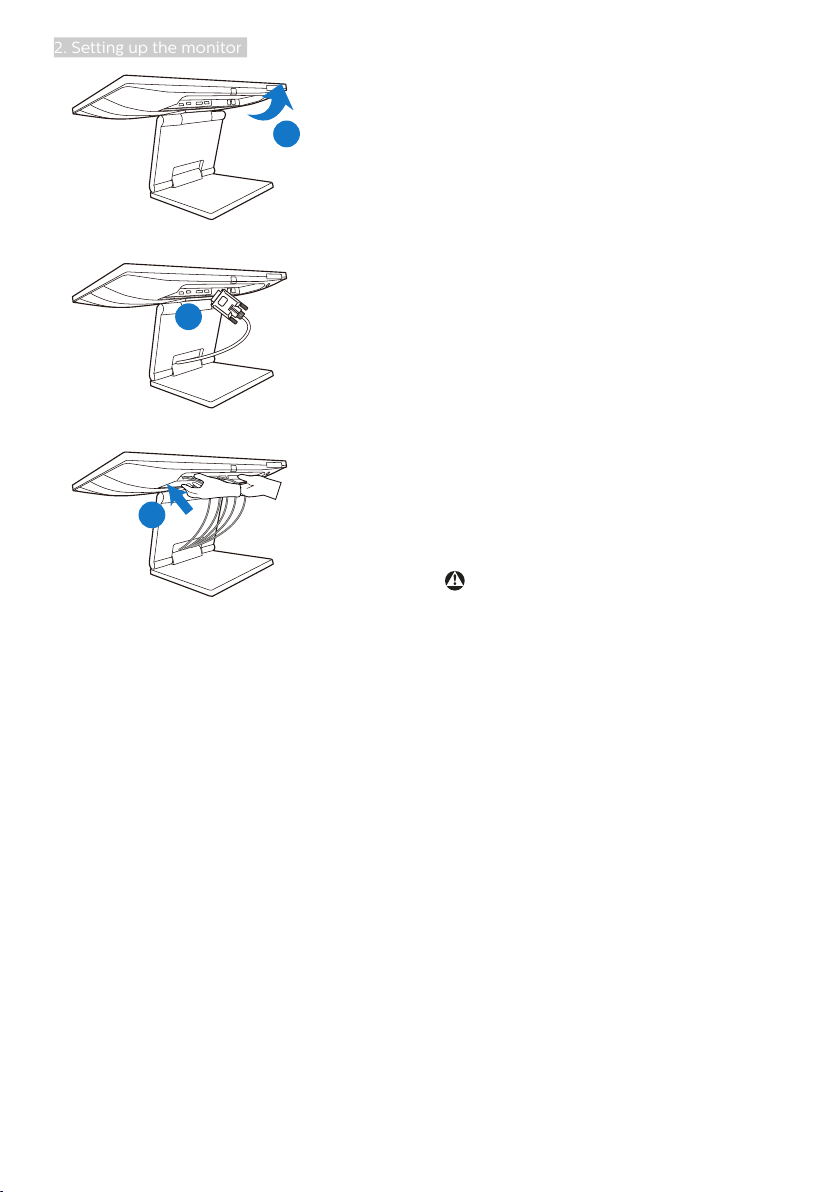 2. Setting up the monitor