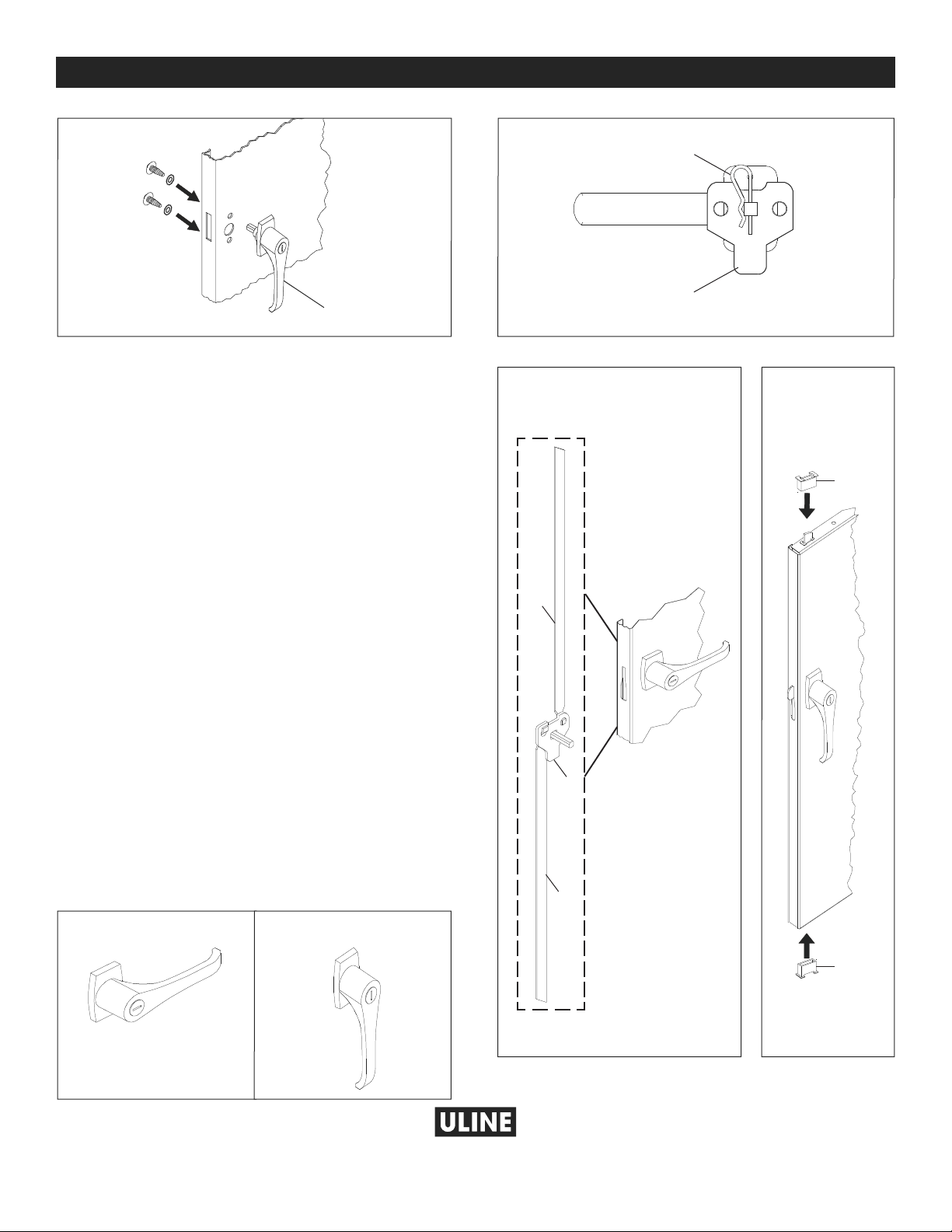 ULINE