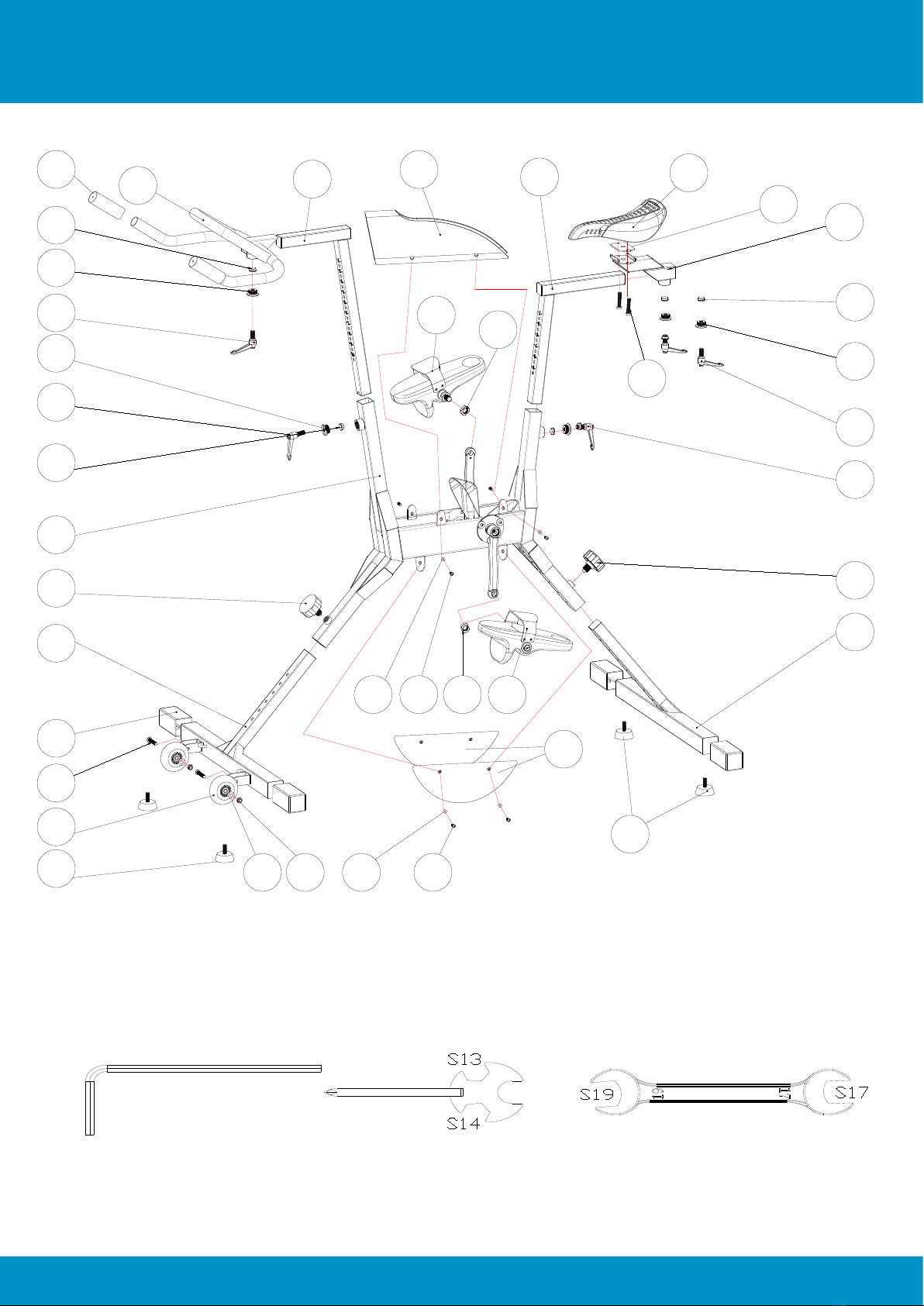 S13

S14

S19

19

17

S17