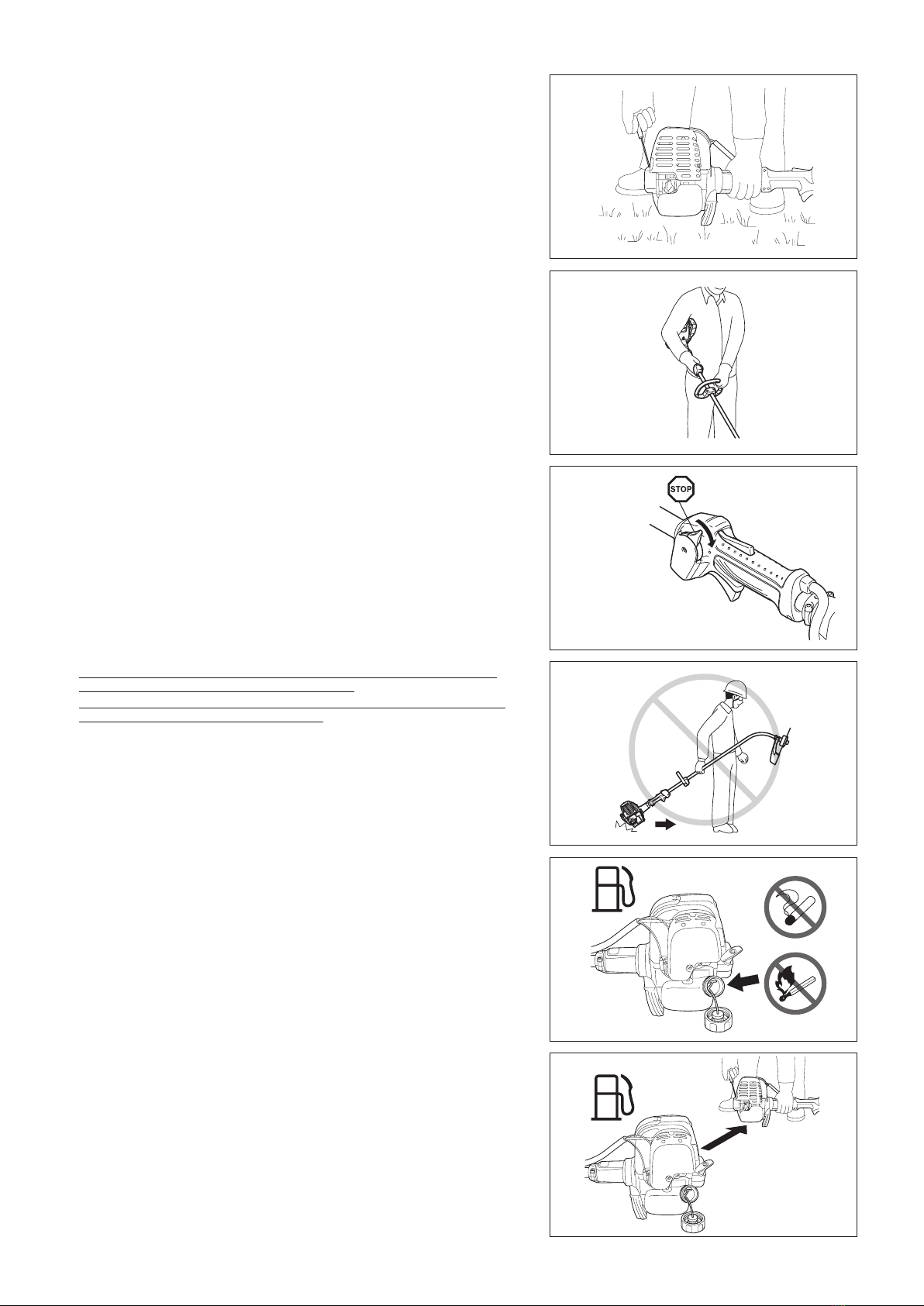 STOP