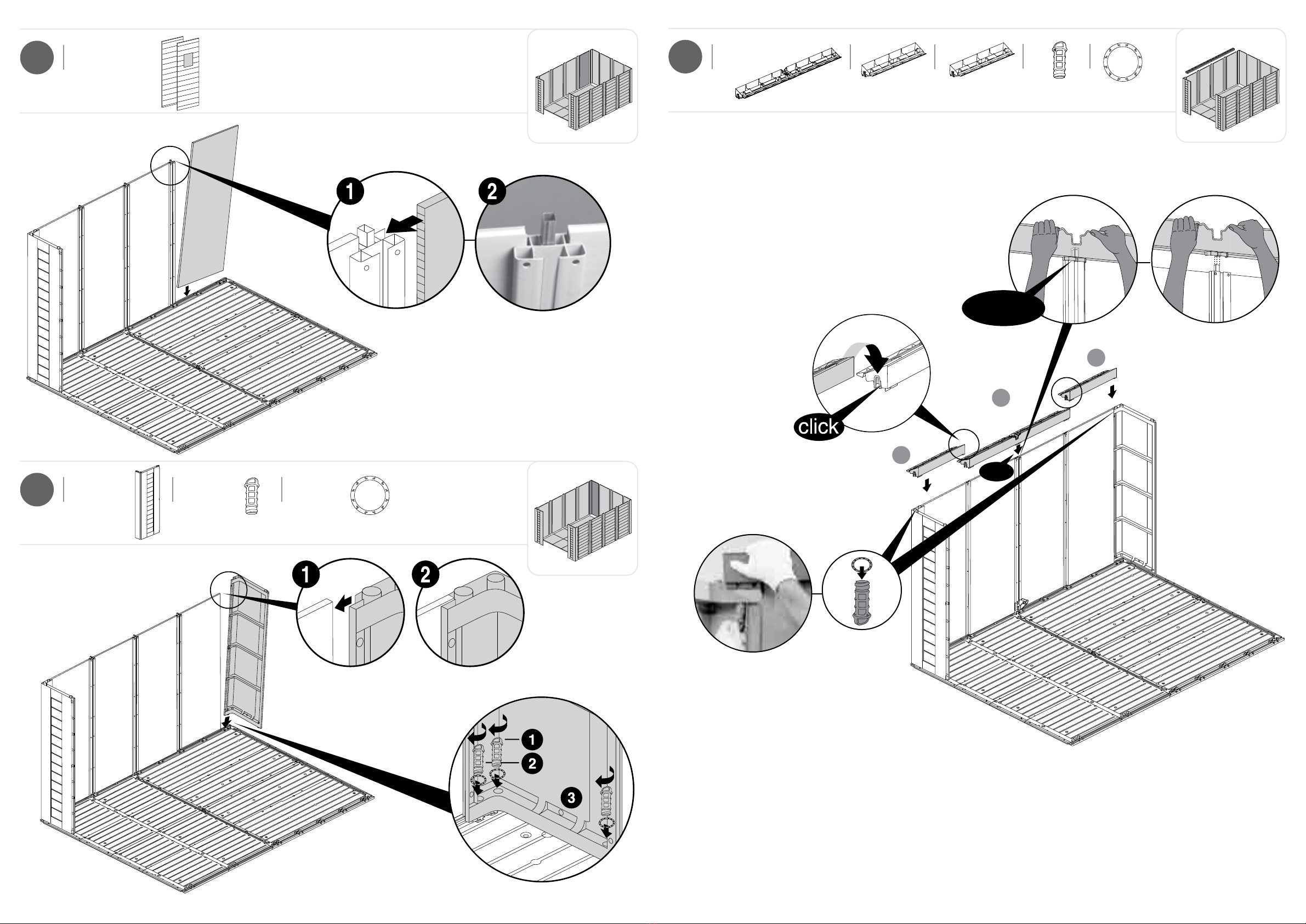 1
2
1
2
1
2
3
click