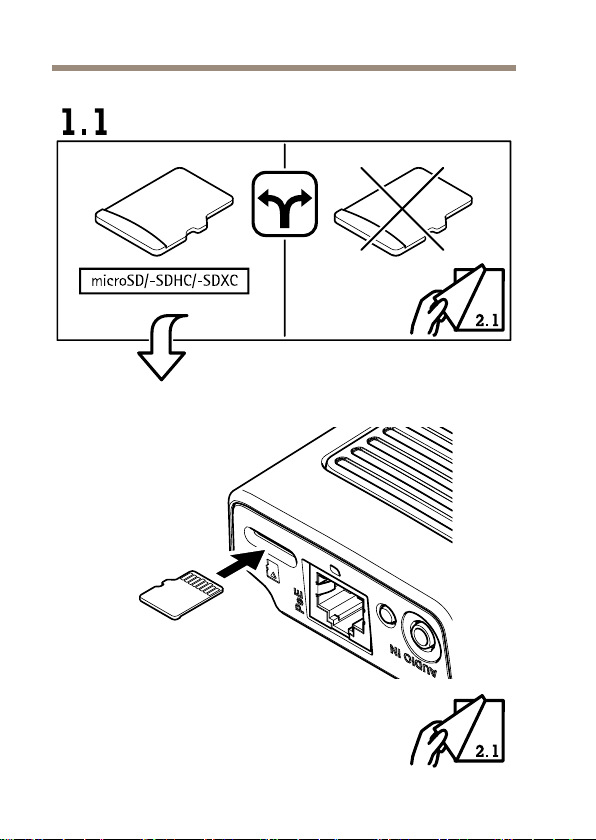 1.1

microSD/-SDHC/-SDXC

2.1

PoE

AUDIO IN

2.1