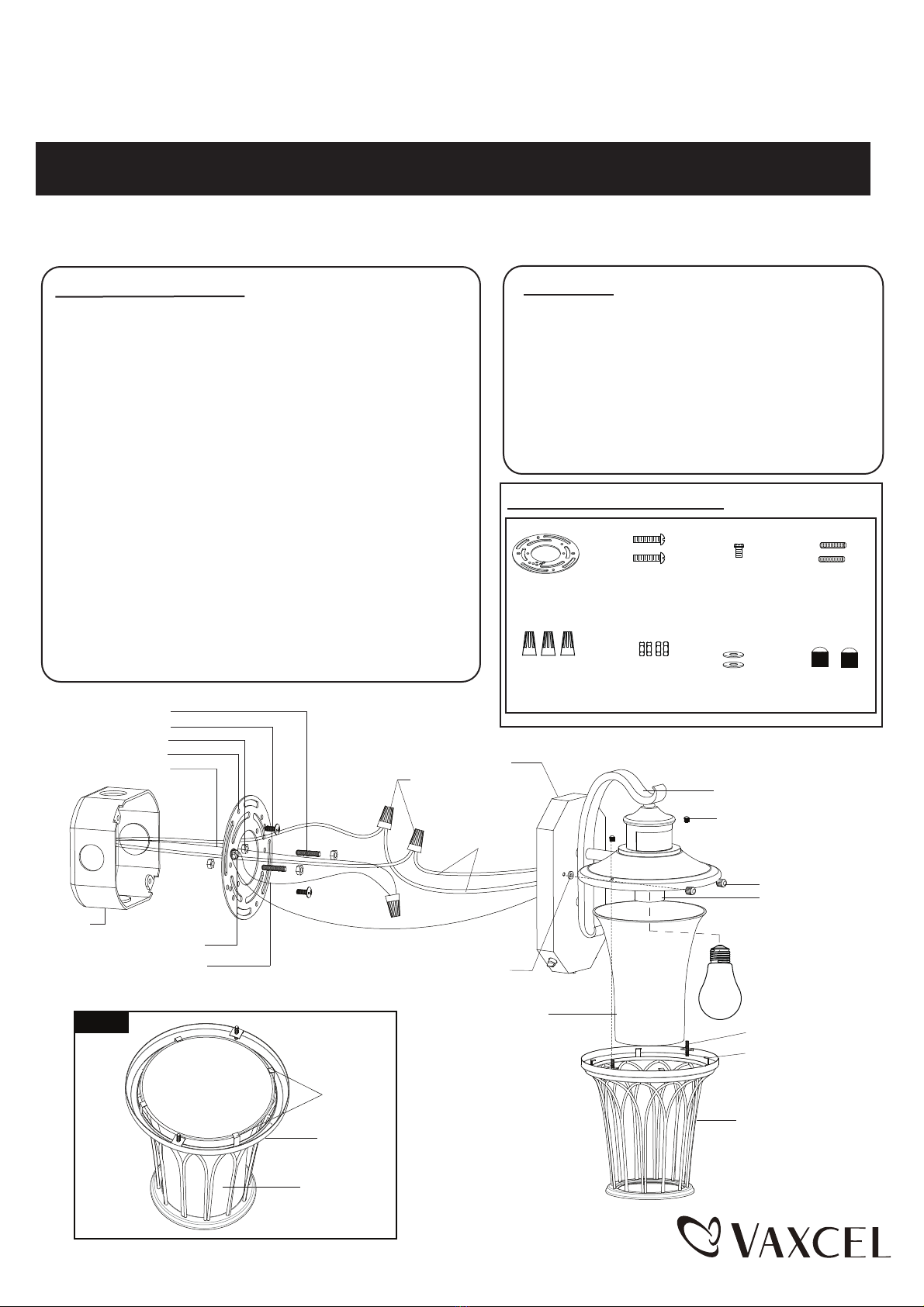 VAXCEL