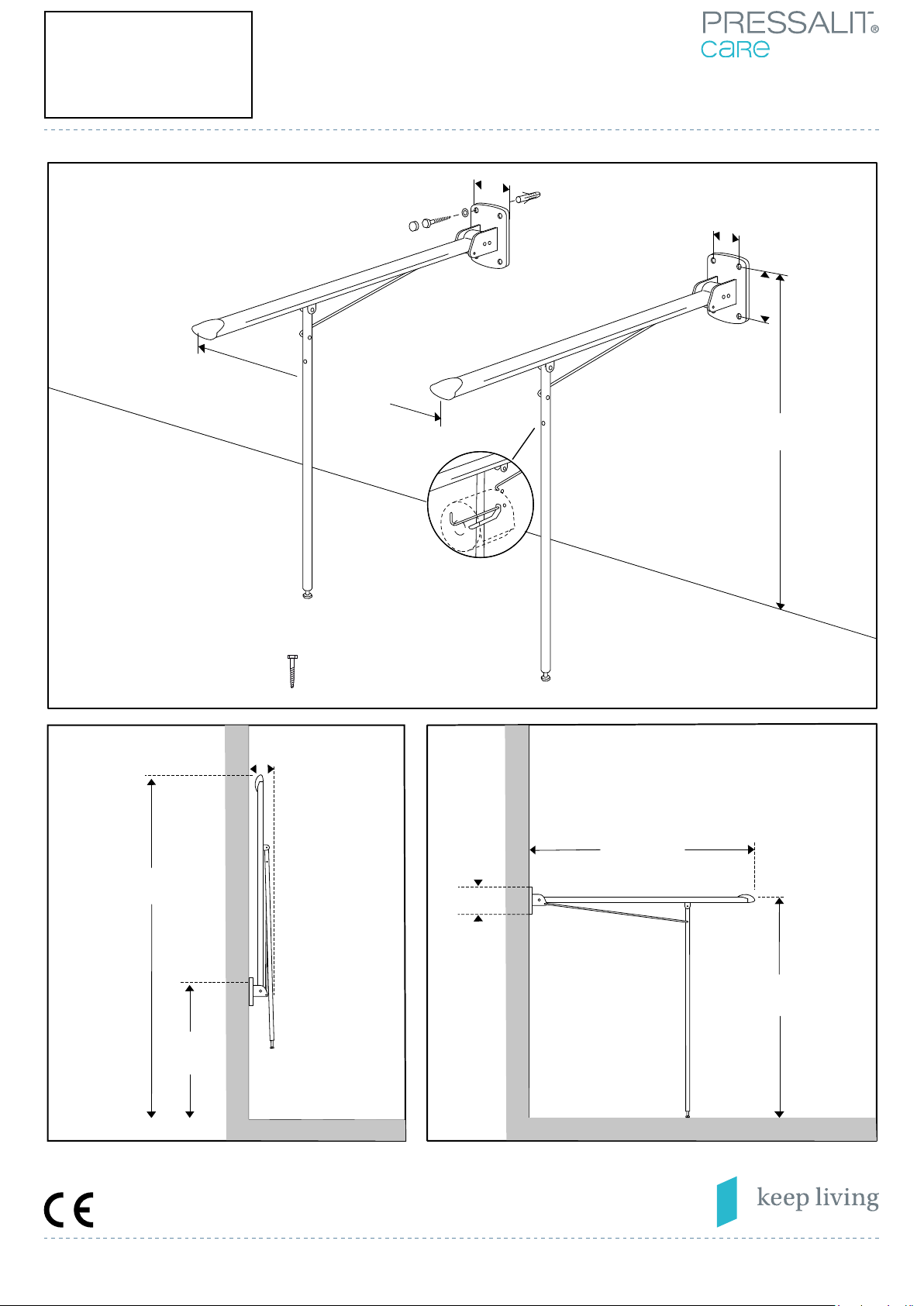 PRESSALIT®
care

CE

keep living