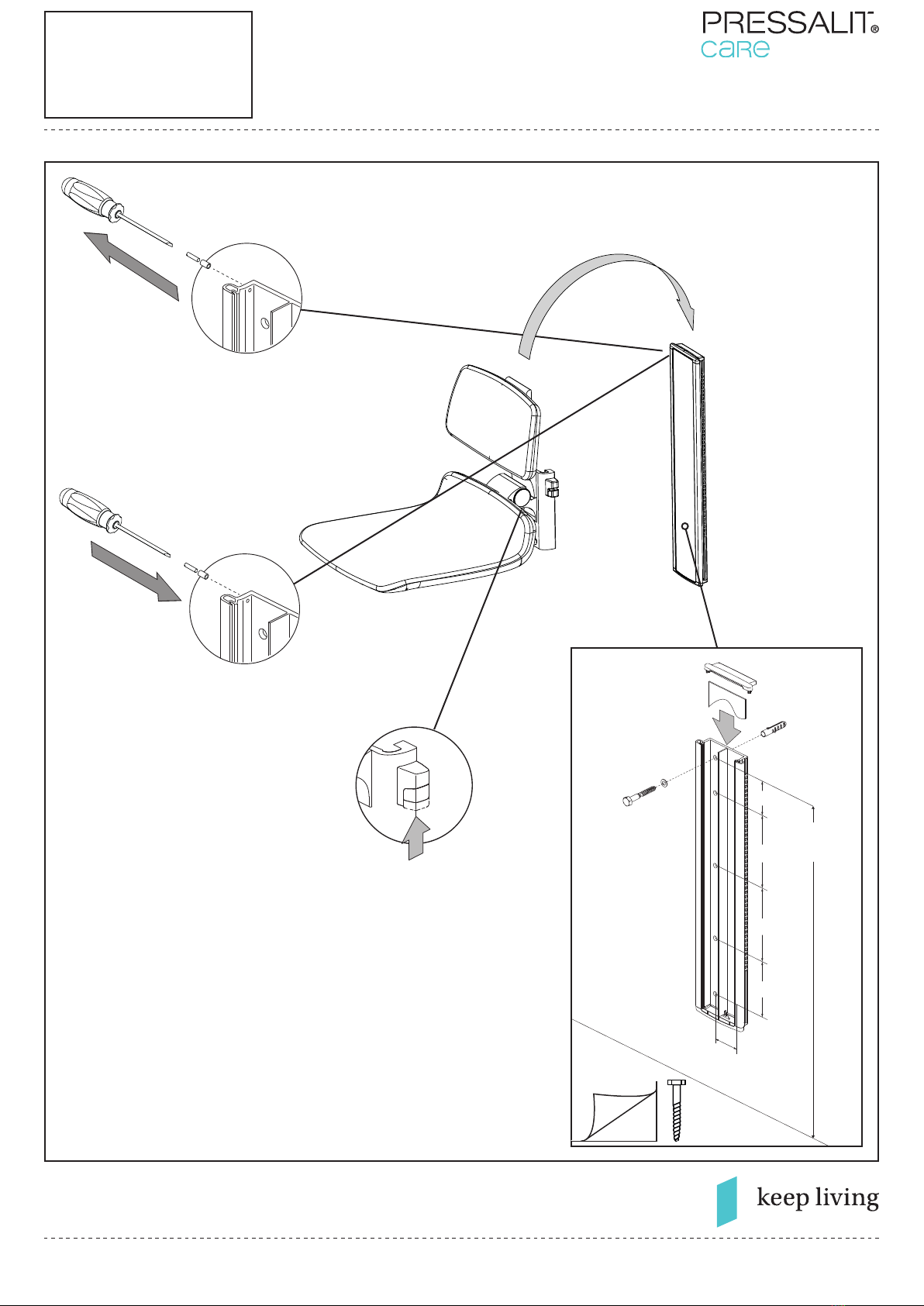 PRESSALIT®
care

keep living