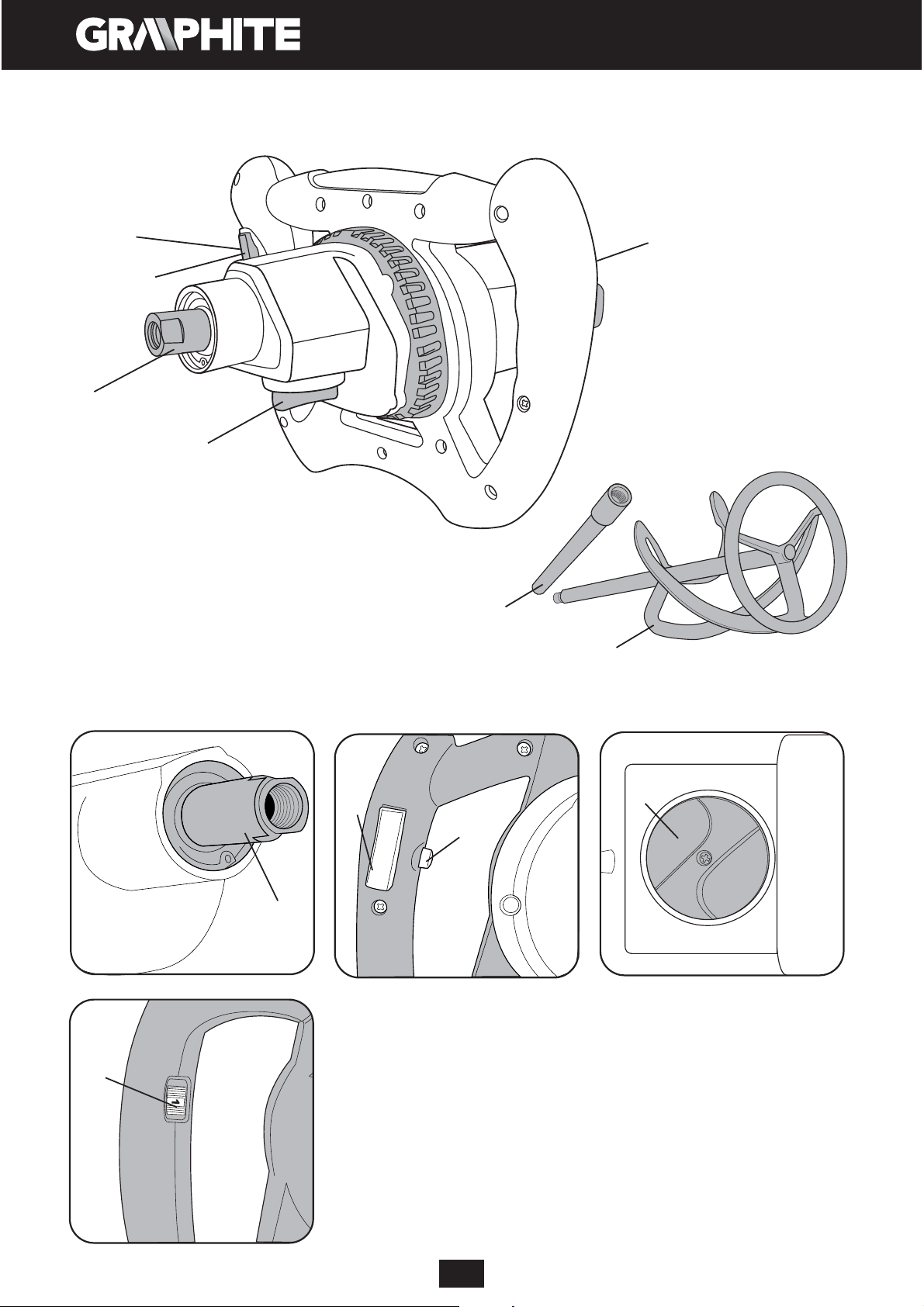 GRAPHITE

1