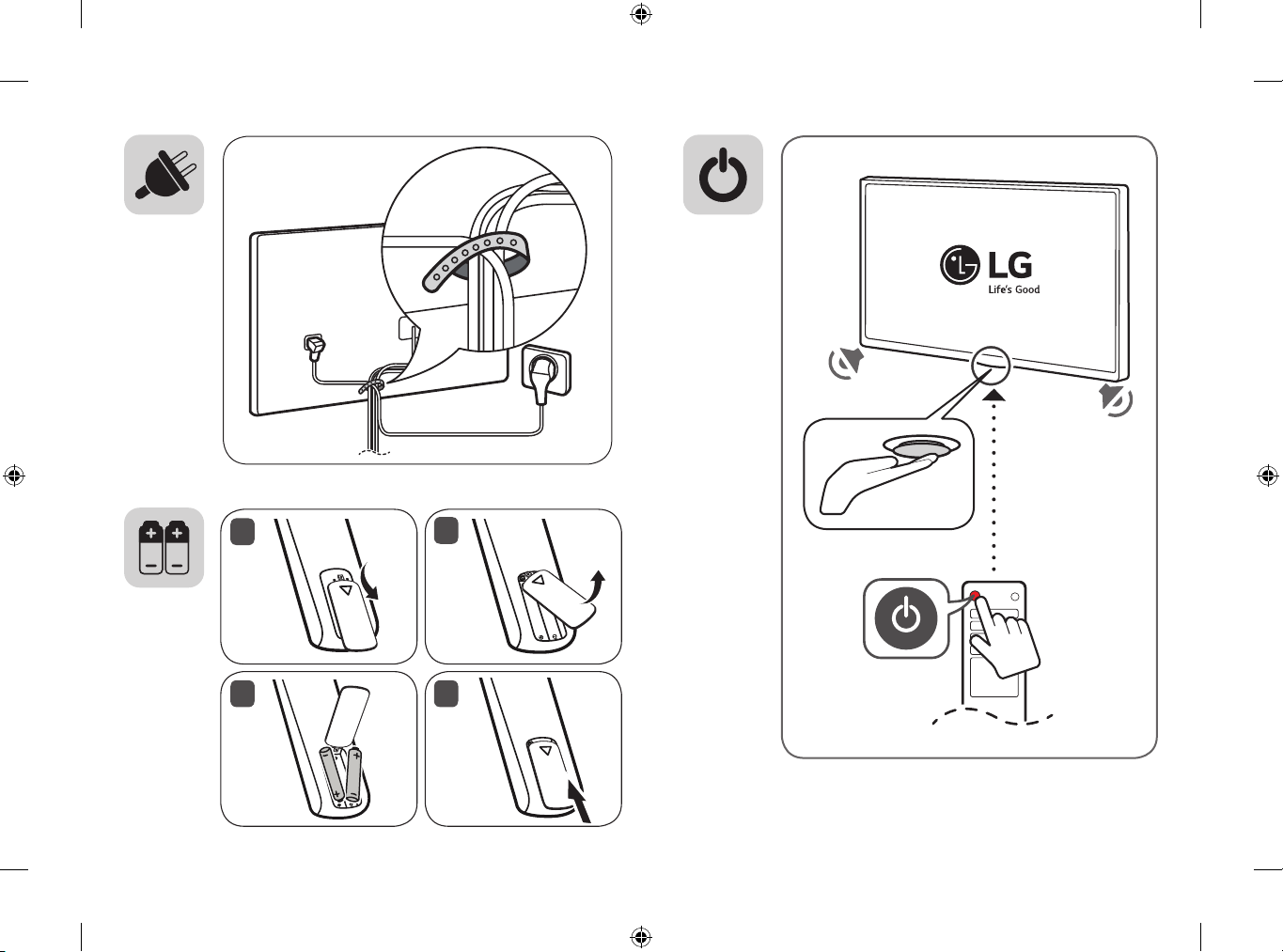 LG
Life's Good